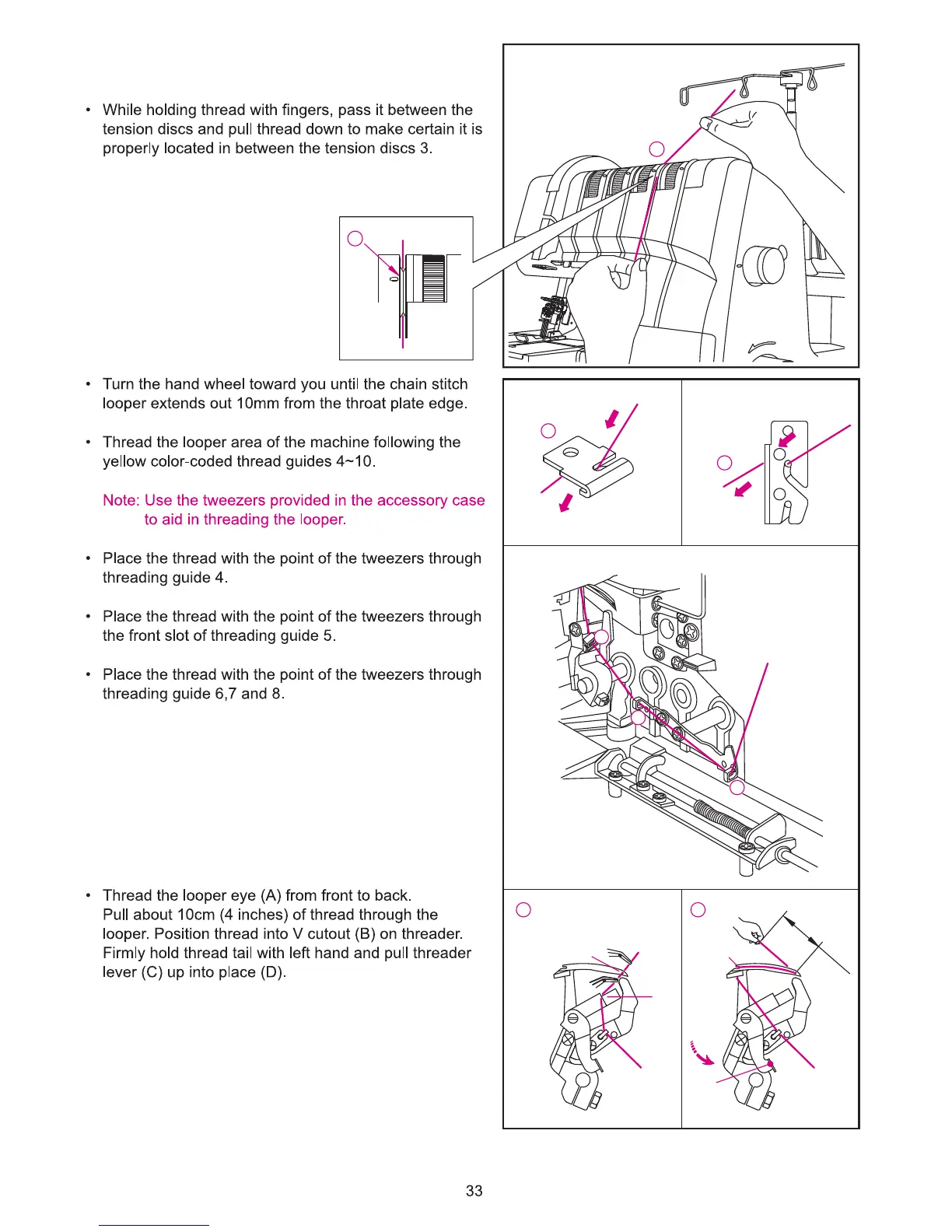 • While holding thread with fingers, pass it between the tension discs and pull thread down to make certain it is properly located in between the tension discs 3.

• Turn the hand wheel toward you until the chain stitch looper extends out 10mm from the throat plate edge.

• Thread the looper area of the machine following the yellow color-coded thread guides 4~10.

Note: Use the tweezers provided in the accessory case to aid in threading the looper.

• Place the thread with the point of the tweezers through threading guide 4.

• Place the thread with the point of the tweezers through the front slot of threading guide 5.

• Place the thread with the point of the tweezers through threading guide 6,7 and 8.

• Thread the looper eye (A) from front to back. Pull about 10cm (4 inches) of thread through the looper. Position thread into V cutout (B) on threader. Firmly hold thread tail with left hand and pull threader lever (C) up into place (D).

33