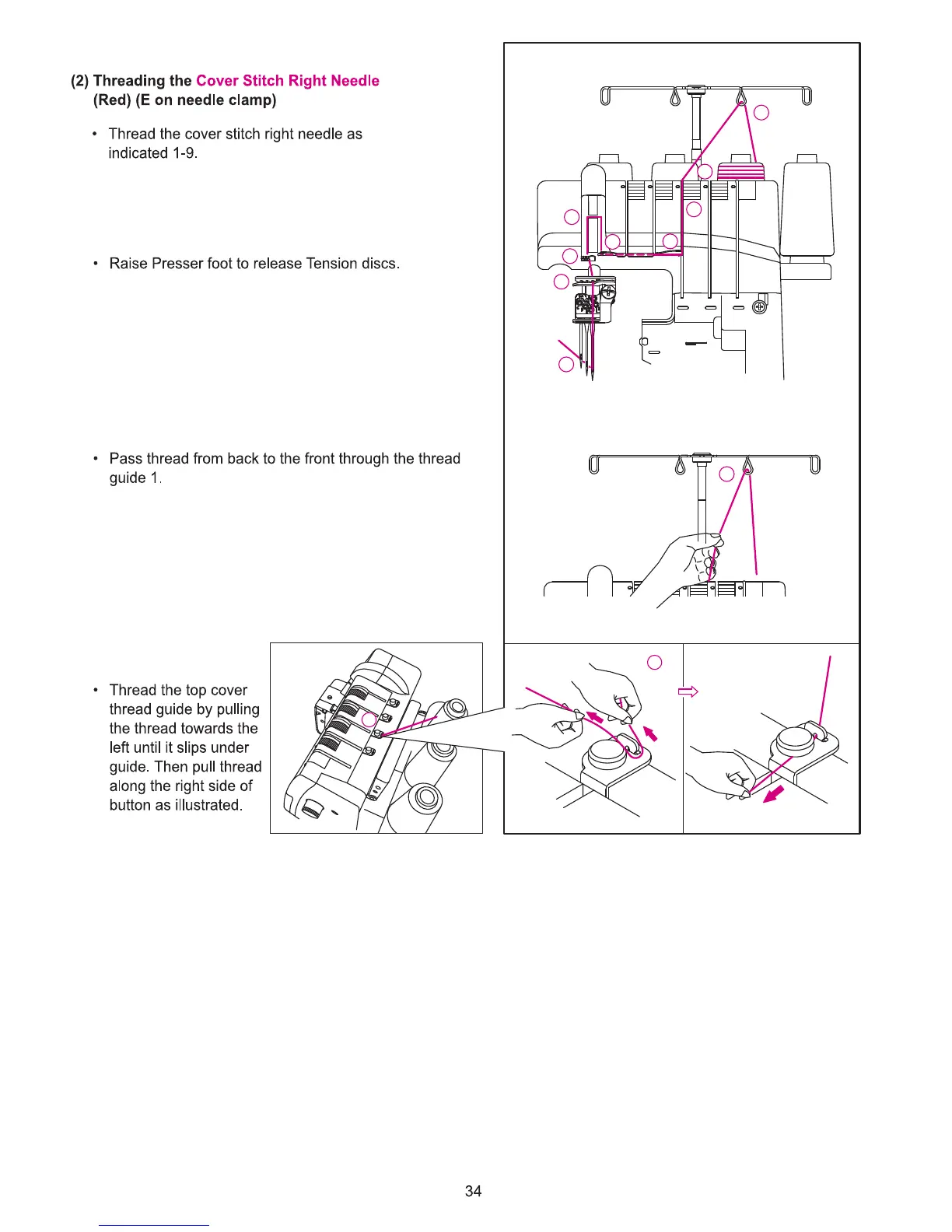 (2) Threading the Cover Stitch Right Needle (Red) (E on needle clamp)

• Thread the cover stitch right needle as indicated 1-9.

• Raise Presser foot to release Tension discs.

• Pass thread from back to the front through the thread guide 1.

• Thread the top cover thread guide by pulling the thread towards the left until it slips under guide. Then pull thread along the right side of button as illustrated.

34