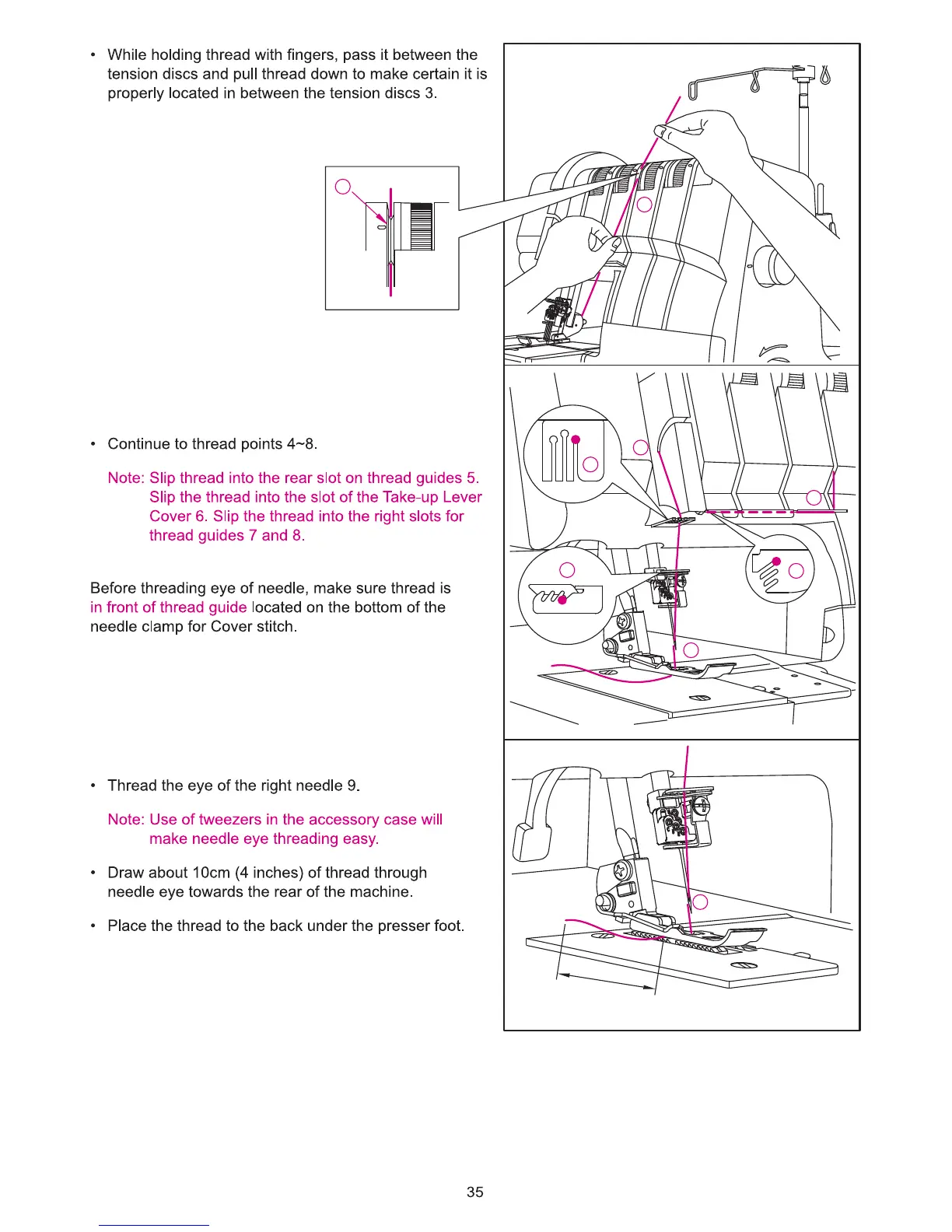 • While holding thread with fingers, pass it between the tension discs and pull thread down to make certain it is properly located in between the tension discs 3.

• Continue to thread points 4~8.

Note: Slip thread into the rear slot on thread guides 5. Slip the thread into the slot of the Take-up Lever Cover 6. Slip the thread into the right slots for thread guides 7 and 8.

Before threading eye of needle, make sure thread is in front of thread guide located on the bottom of the needle clamp for Cover stitch.

• Thread the eye of the right needle 9.

Note: Use of tweezers in the accessory case will make needle eye threading easy.

• Draw about 10cm (4 inches) of thread through needle eye towards the rear of the machine.

• Place the thread to the back under the presser foot.

35