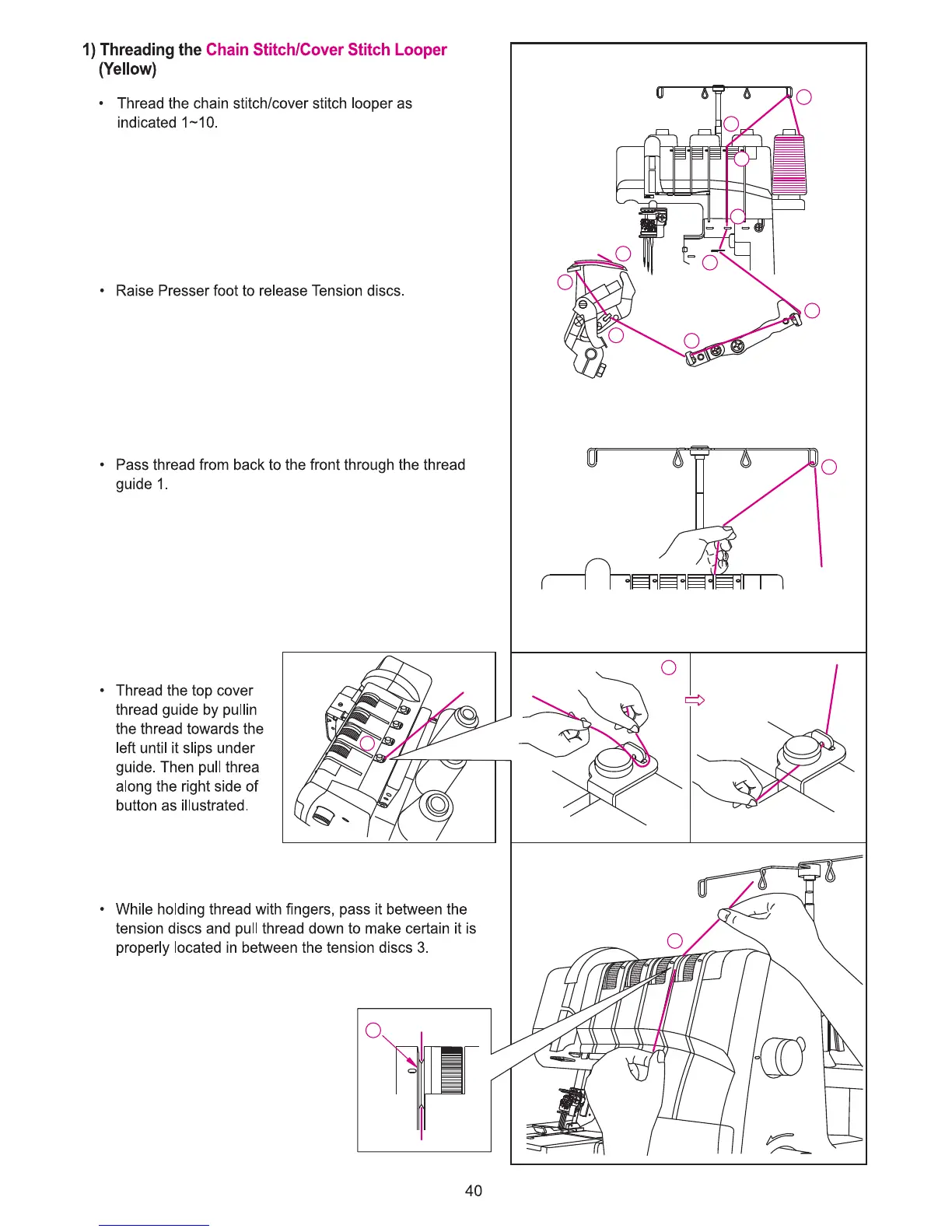 1) Threading the Chain Stitch/Cover Stitch Looper (Yellow)

• Thread the chain stitch/cover stitch looper as indicated 1~10.

• Raise Presser foot to release Tension discs.

• Pass thread from back to the front through the thread guide 1.

• Thread the top cover thread guide by pullin the thread towards the left until it slips under guide. Then pull threa along the right side of button as illustrated.

• While holding thread with fingers, pass it between the tension discs and pull thread down to make certain it is properly located in between the tension discs 3.

40