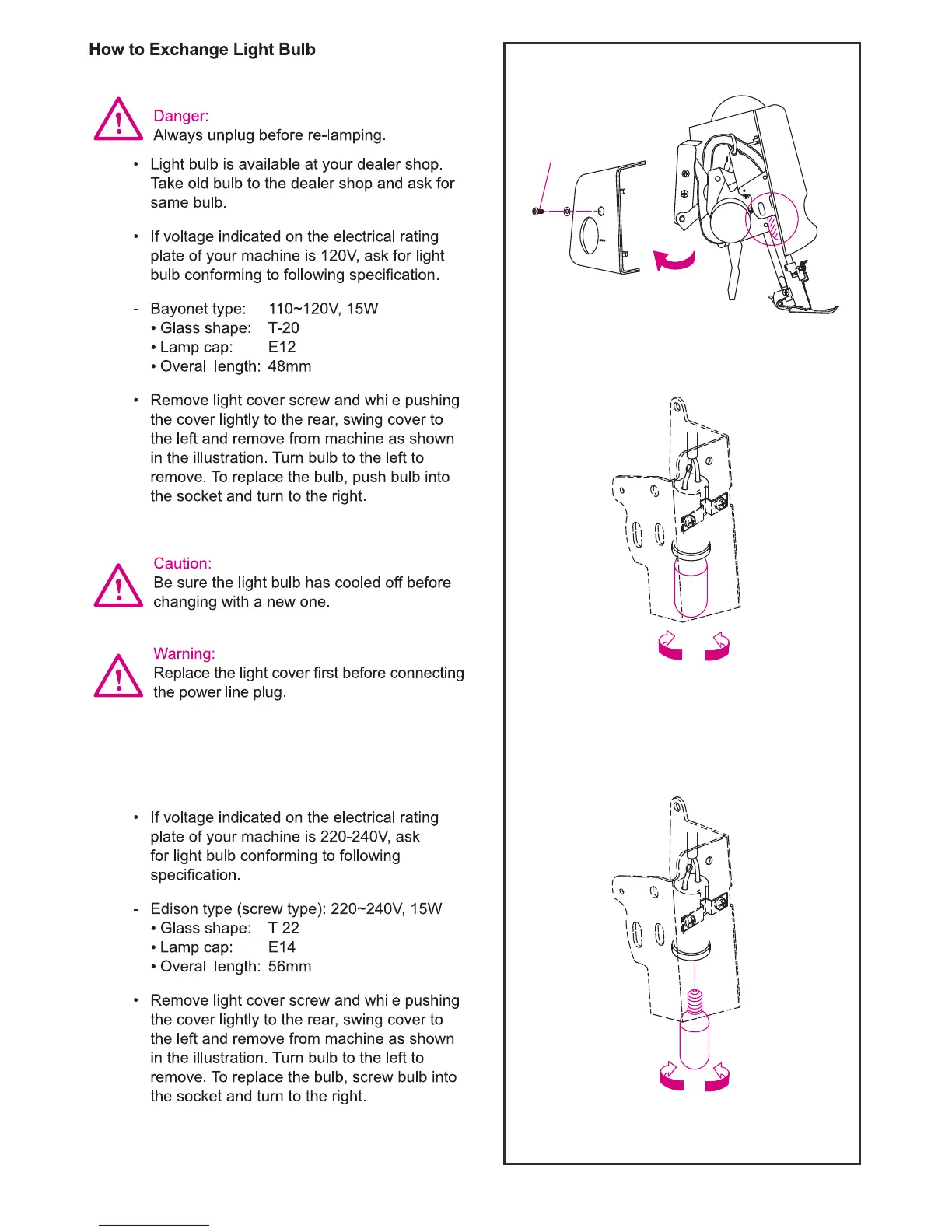 How to Exchange Light Bulb

Danger:
Always unplug before re-lamping.

• Light bulb is available at your dealer shop. Take old bulb to the dealer shop and ask for same bulb.

• If voltage indicated on the electrical rating plate of your machine is 120V, ask for light bulb conforming to following specification.

- Bayonet type: 110~120V, 15W
• Glass shape: T-20
• Lamp cap: E12
• Overall length: 48mm

• Remove light cover screw and while pushing the cover lightly to the rear, swing cover to the left and remove from machine as shown in the illustration. Turn bulb to the left to remove. To replace the bulb, push bulb into the socket and turn to the right.

Caution:
Be sure the light bulb has cooled off before changing with a new one.

Warning:
Replace the light cover first before connecting the power line plug.

• If voltage indicated on the electrical rating plate of your machine is 220-240V, ask for light bulb conforming to following specification.

- Edison type (screw type): 220~240V, 15W
• Glass shape: T-22
• Lamp cap: E14
• Overall length: 56mm

• Remove light cover screw and while pushing the cover lightly to the rear, swing cover to the left and remove from machine as shown in the illustration. Turn bulb to the left to remove. To replace the bulb, screw bulb into the socket and turn to the right.