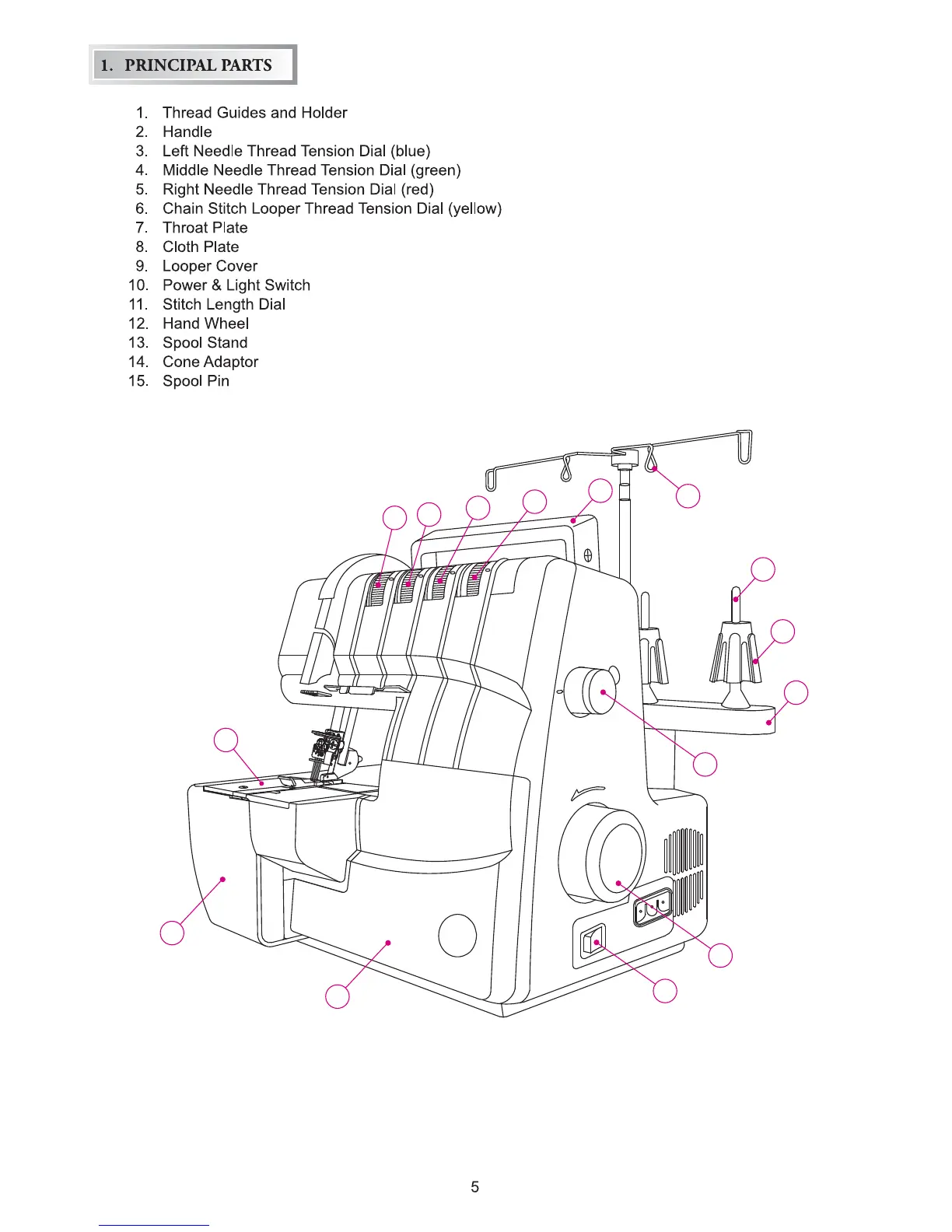 1. PRINCIPAL PARTS

1. Thread Guides and Holder
2. Handle
3. Left Needle Thread Tension Dial (blue)
4. Middle Needle Thread Tension Dial (green)
5. Right Needle Thread Tension Dial (red)
6. Chain Stitch Looper Thread Tension Dial (yellow)
7. Throat Plate
8. Cloth Plate
9. Looper Cover
10. Power & Light Switch
11. Stitch Length Dial
12. Hand Wheel
13. Spool Stand
14. Cone Adaptor
15. Spool Pin

5