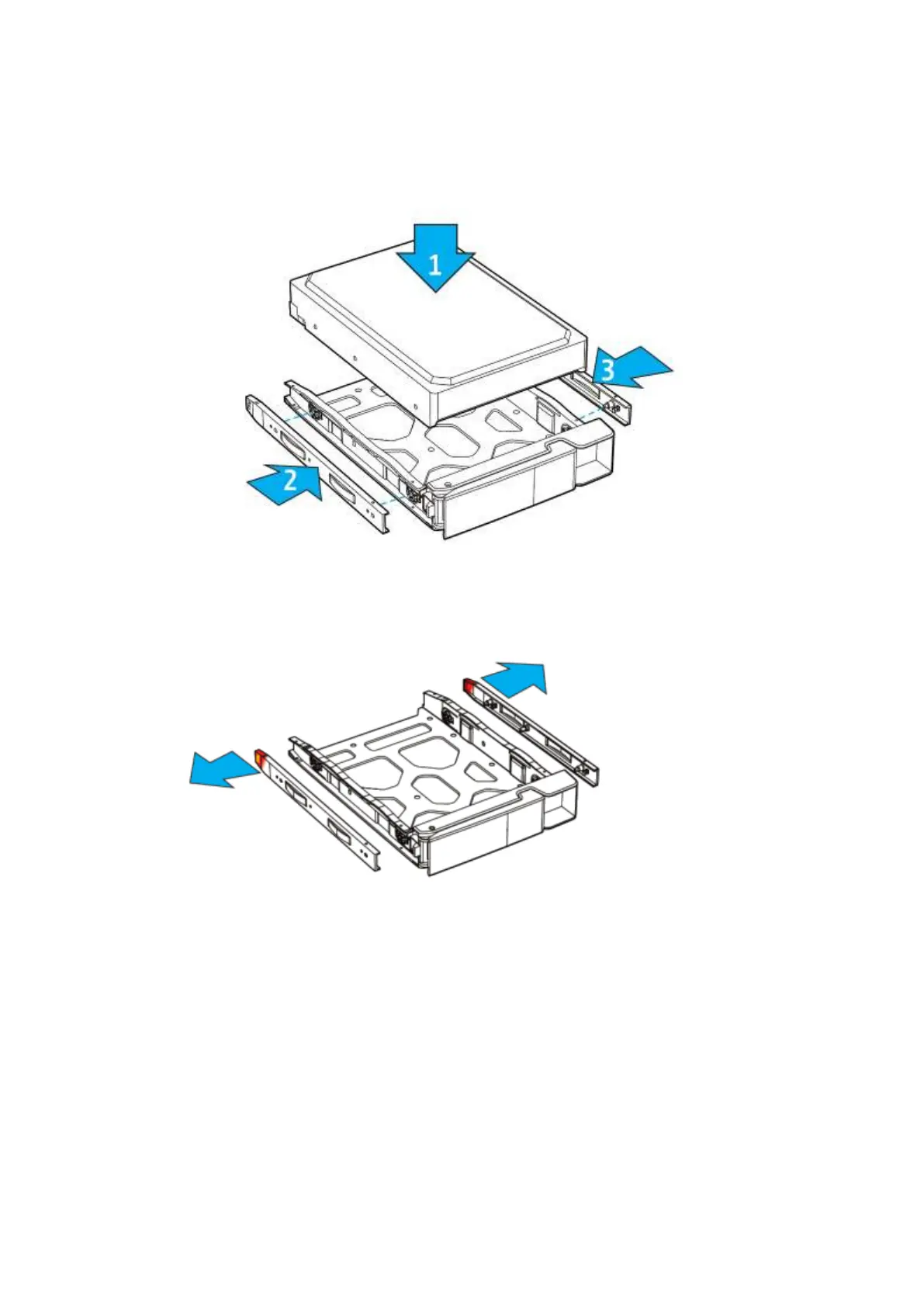 1

3

2