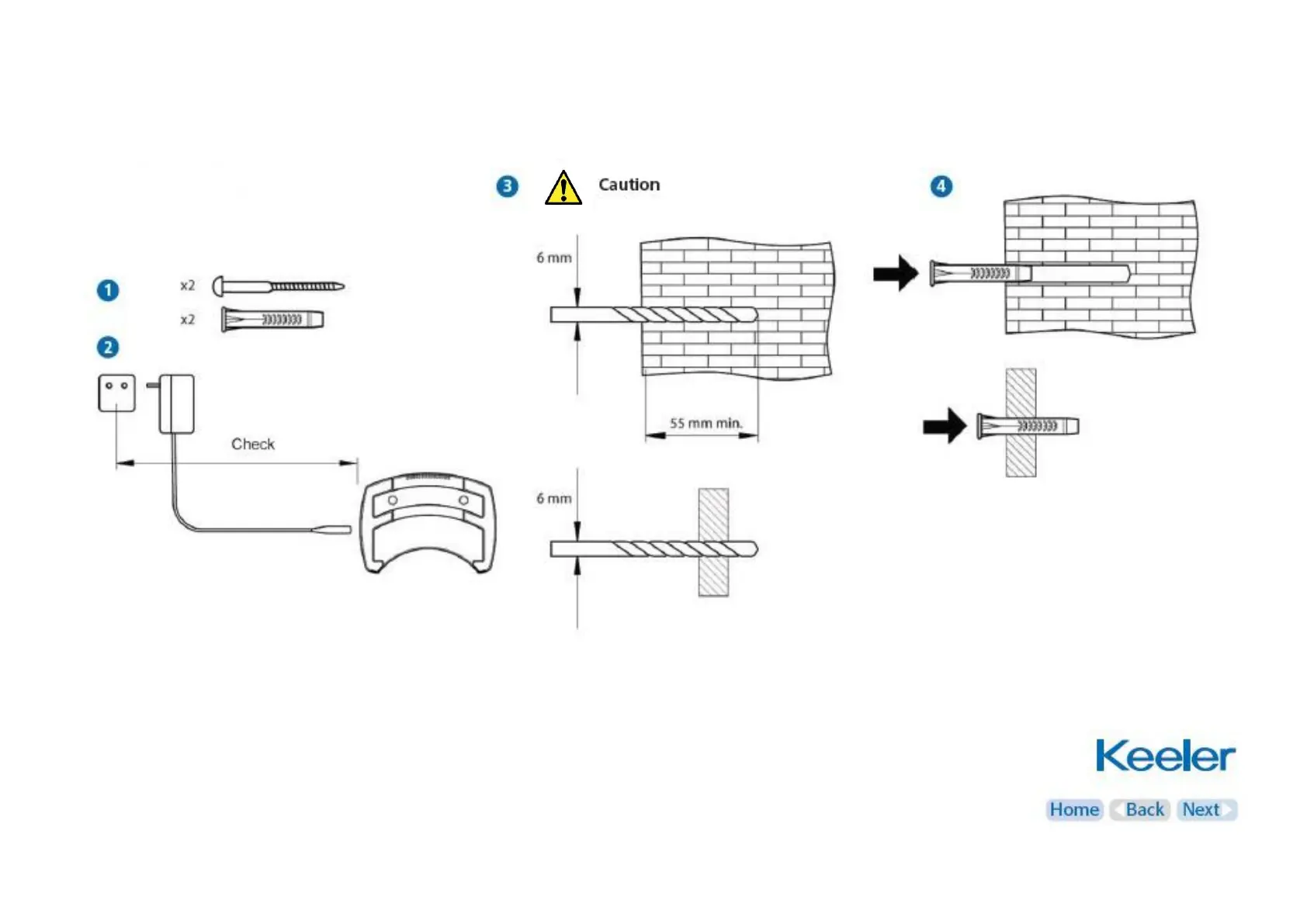 1

x2

x2

2

Check

3

Caution

6 mm

55 mm min.

6 mm

4

Keeler

Home Back Next