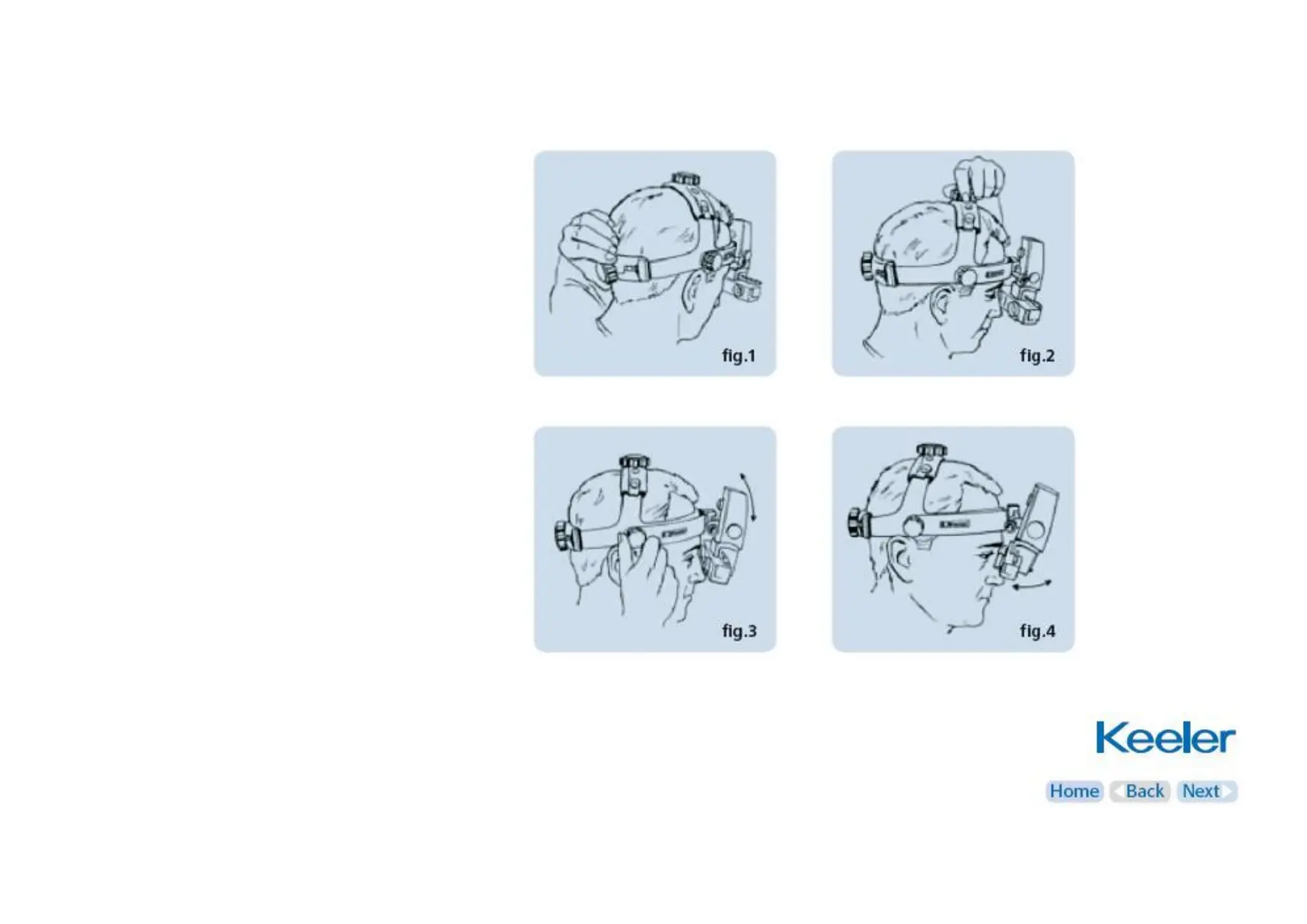 fig.1

fig.2

fig.3

fig.4

Keeler

Home Back Next