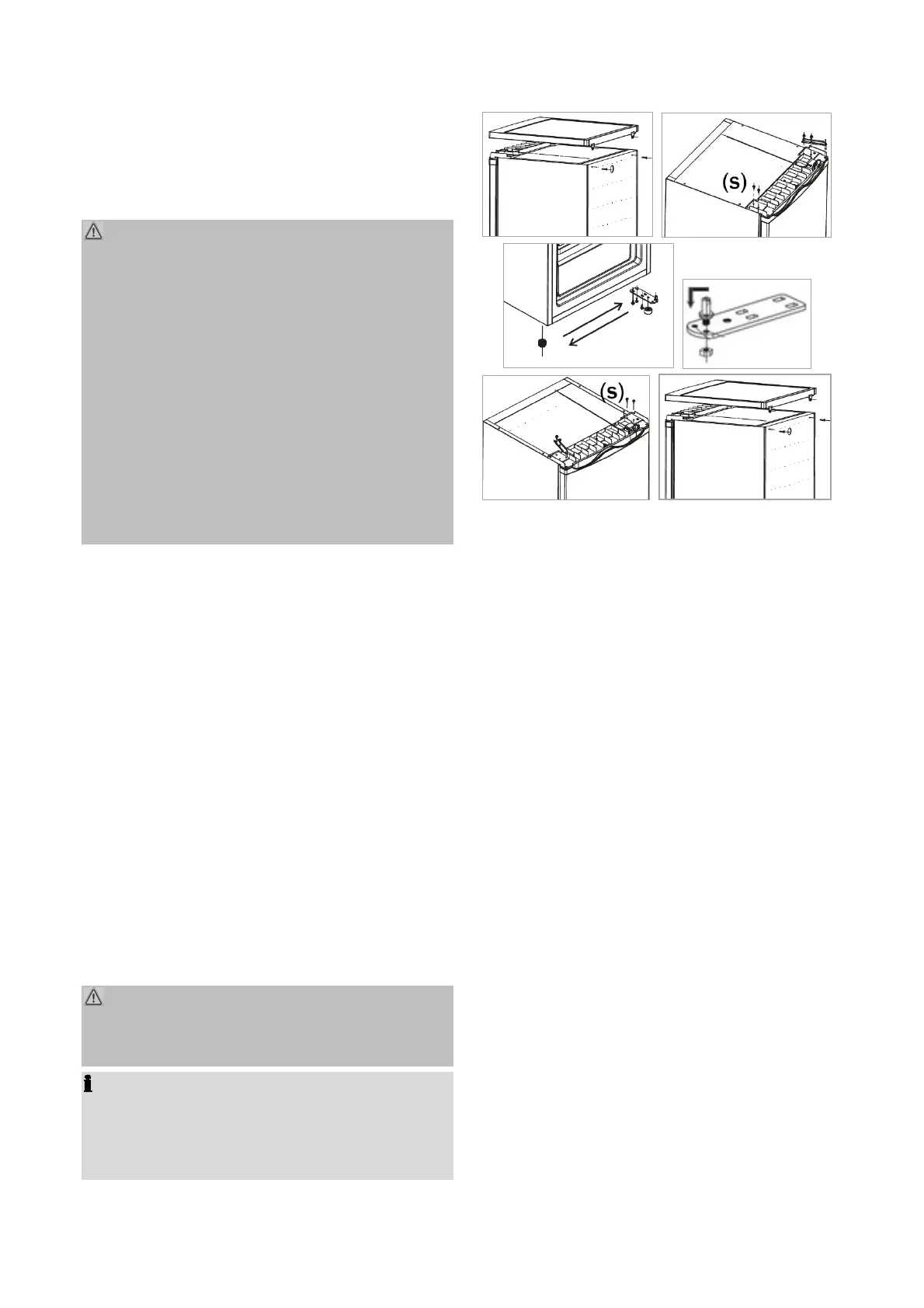 (s)

(s)