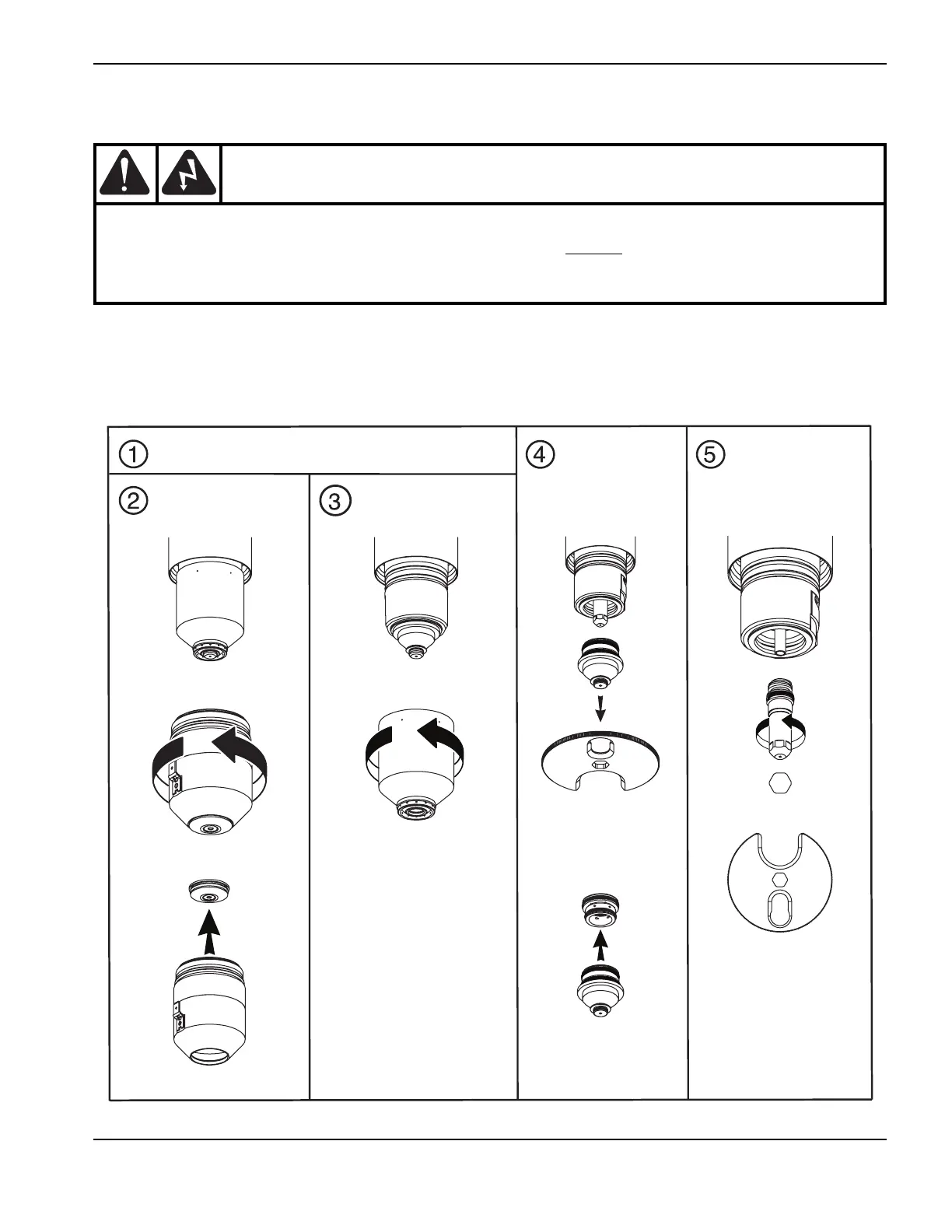 ①

②

③

④

⑤