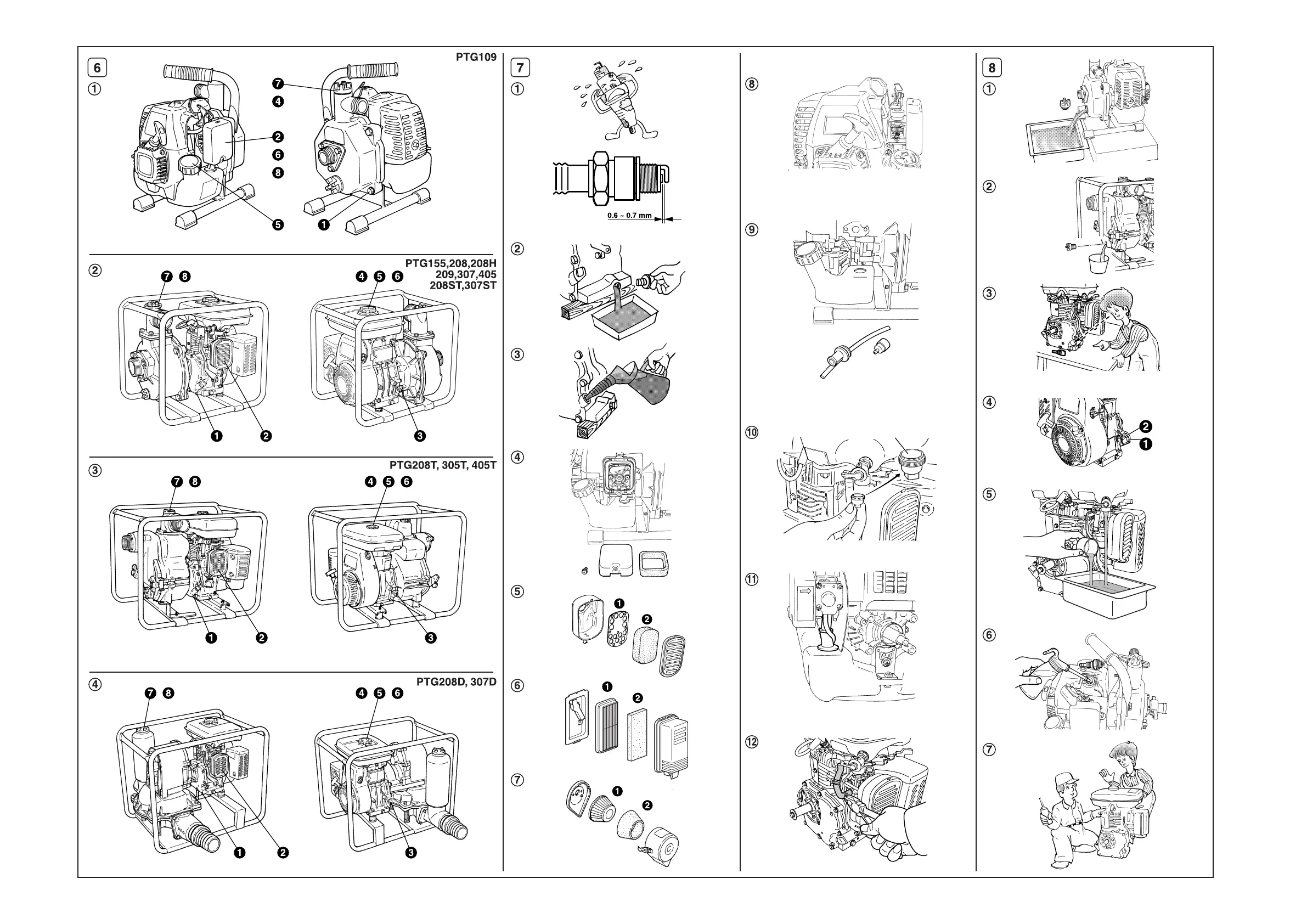 6

PTG109

①

❼
❹
❷
❻
❽
❺
❶

②

PTG155,208,208H
209,307,405
208ST,307ST

❼ ❽
❹ ❺ ❻
❶ ❷
❸

③

PTG208T, 305T, 405T

❼ ❽
❹ ❺ ❻
❶ ❷
❸

④

PTG208D, 307D

❼ ❽
❹ ❺ ❻
❶ ❷
❸

7

①

0.6 ~ 0.7 mm

②

③

④

⑤

❶
❷

⑥

❶
❷

⑦

❶
❷

⑧

⑨

⑩

⑪

⑫

8

①

②

③

④

❷
❶

⑤

⑥

⑦