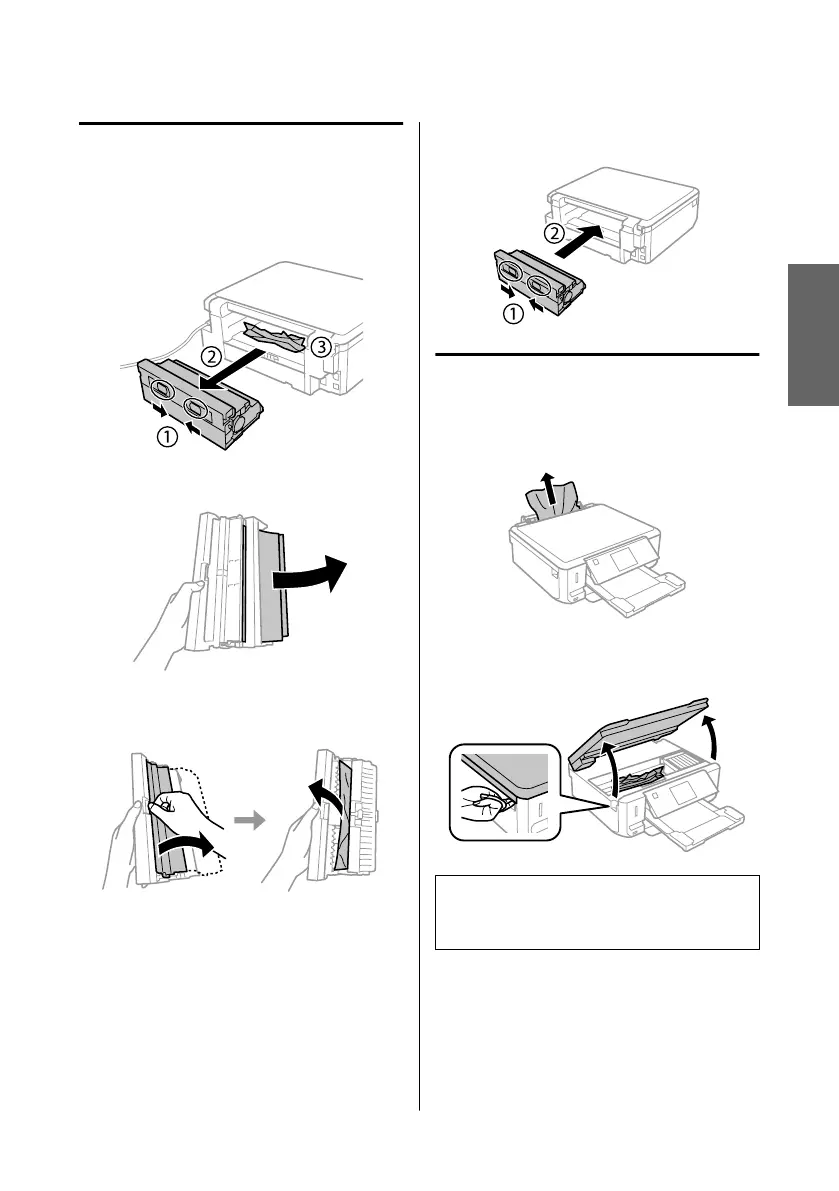 ② ③ ①

② ①