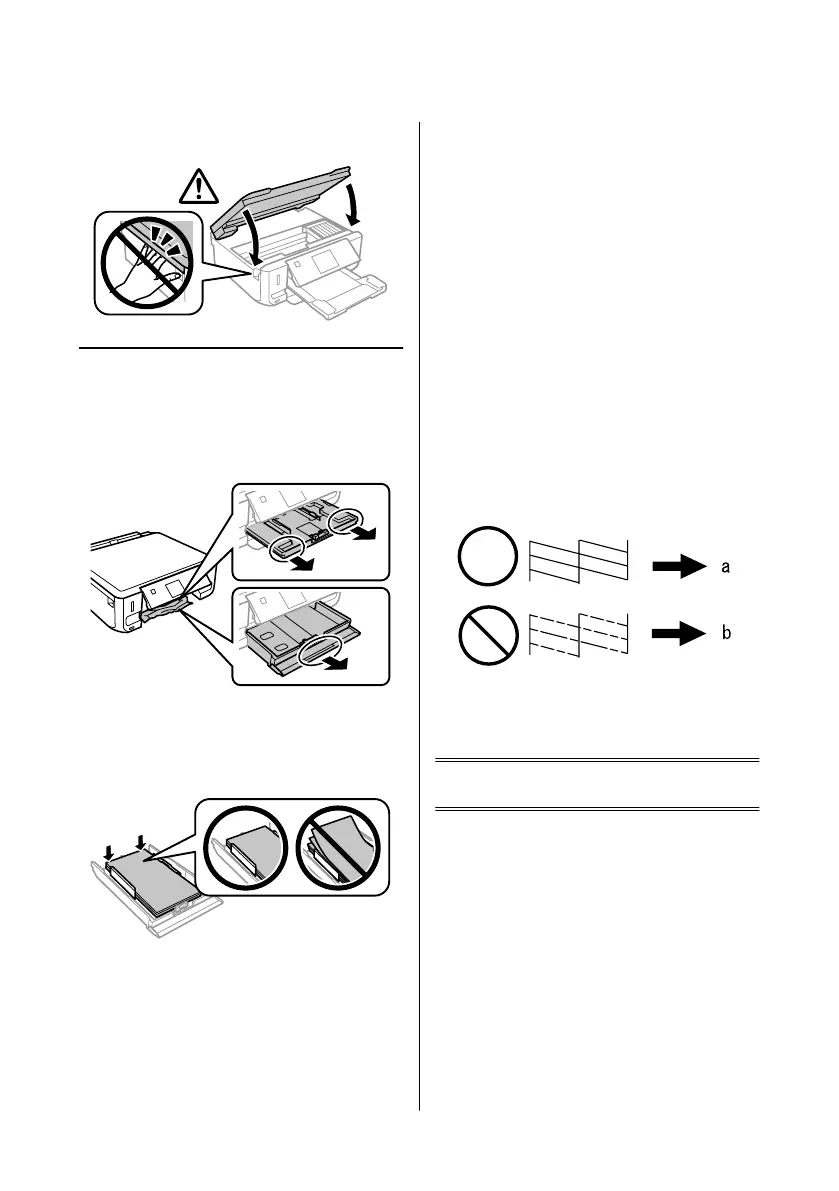 a

b