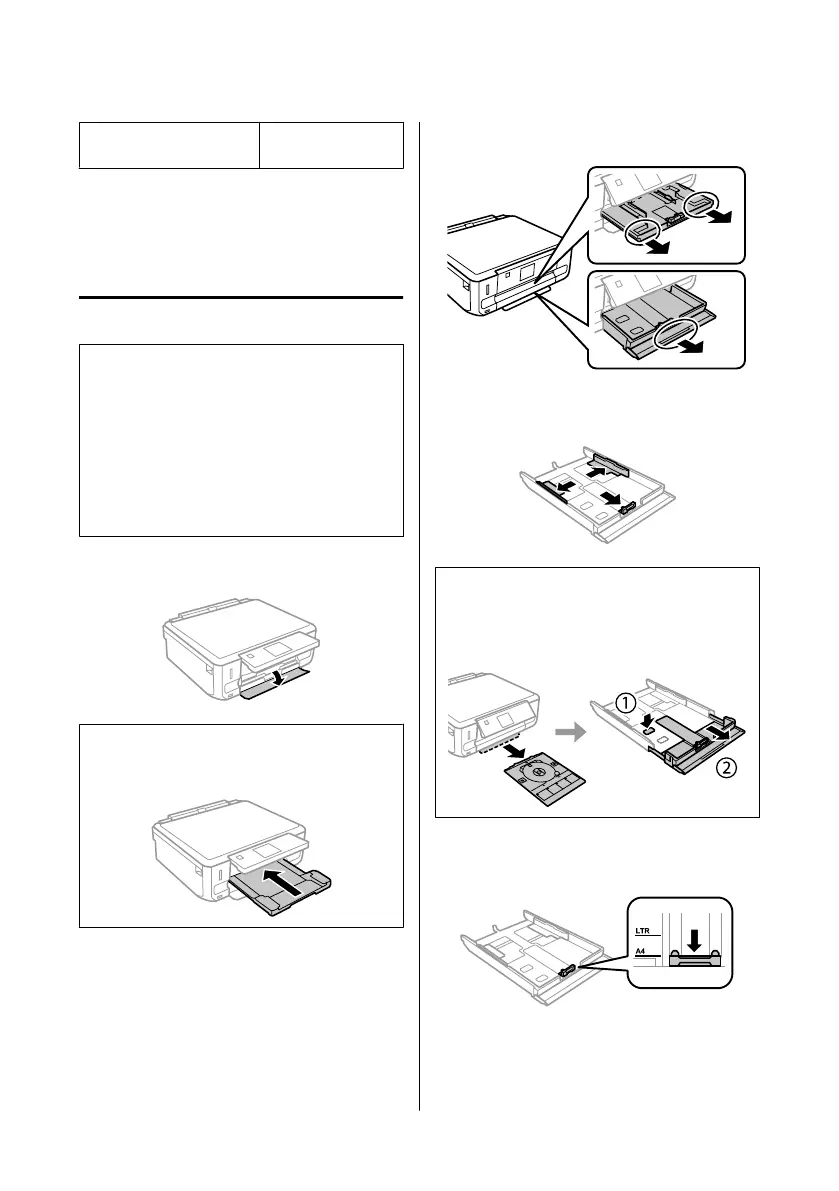 ①

②

LTR

A4