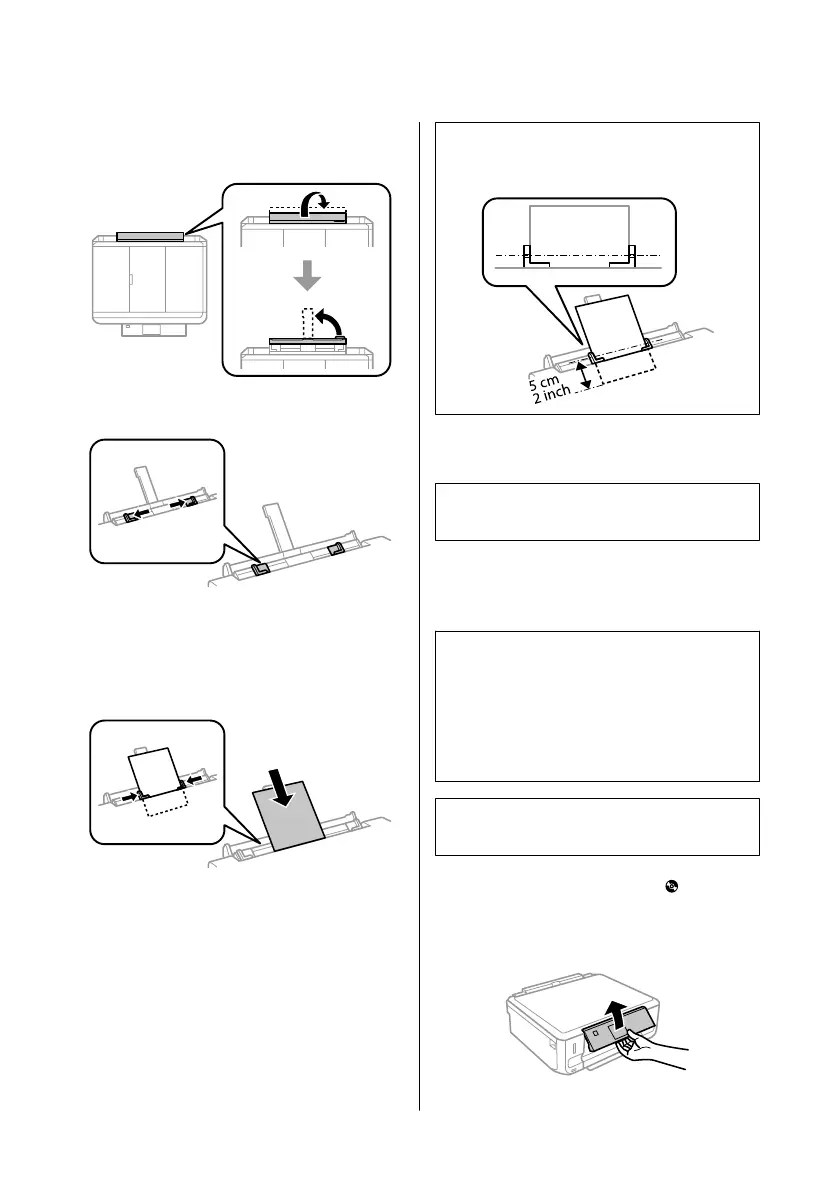 5 cm
2 inch