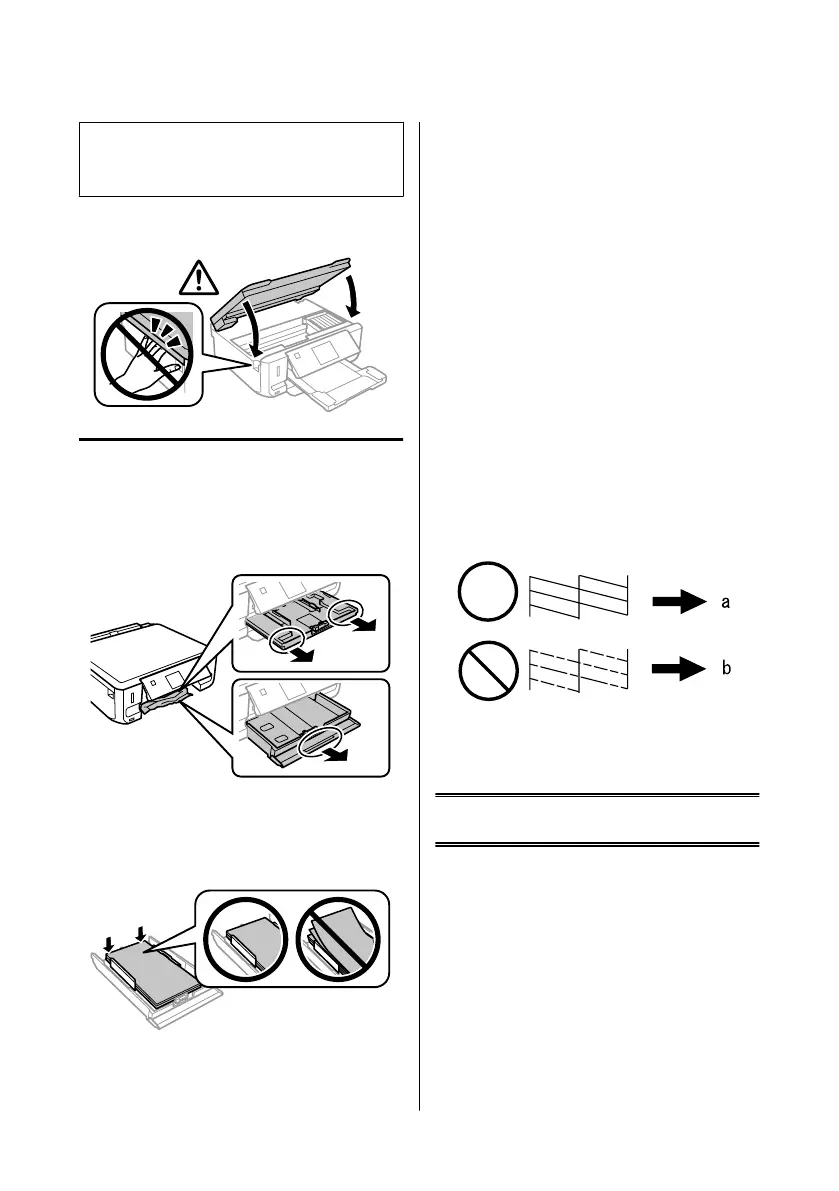 a

b