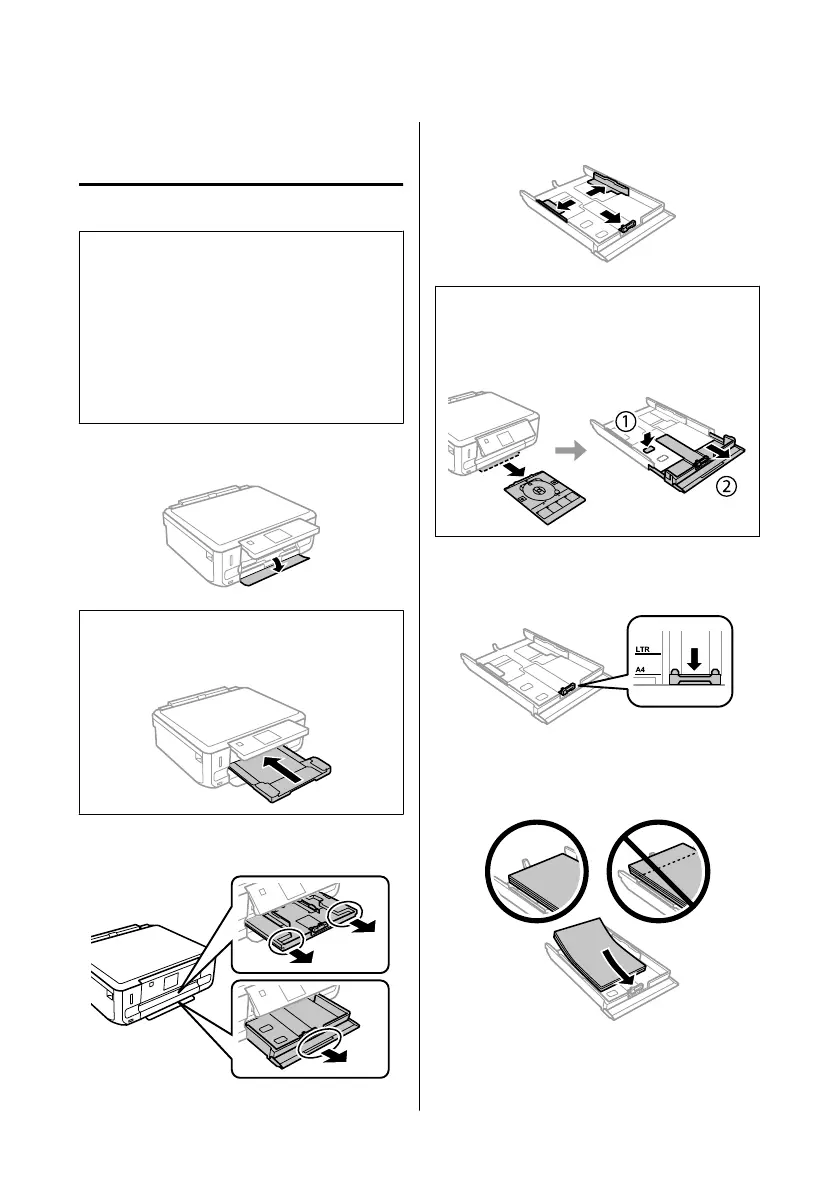 LTR

A4

①

②