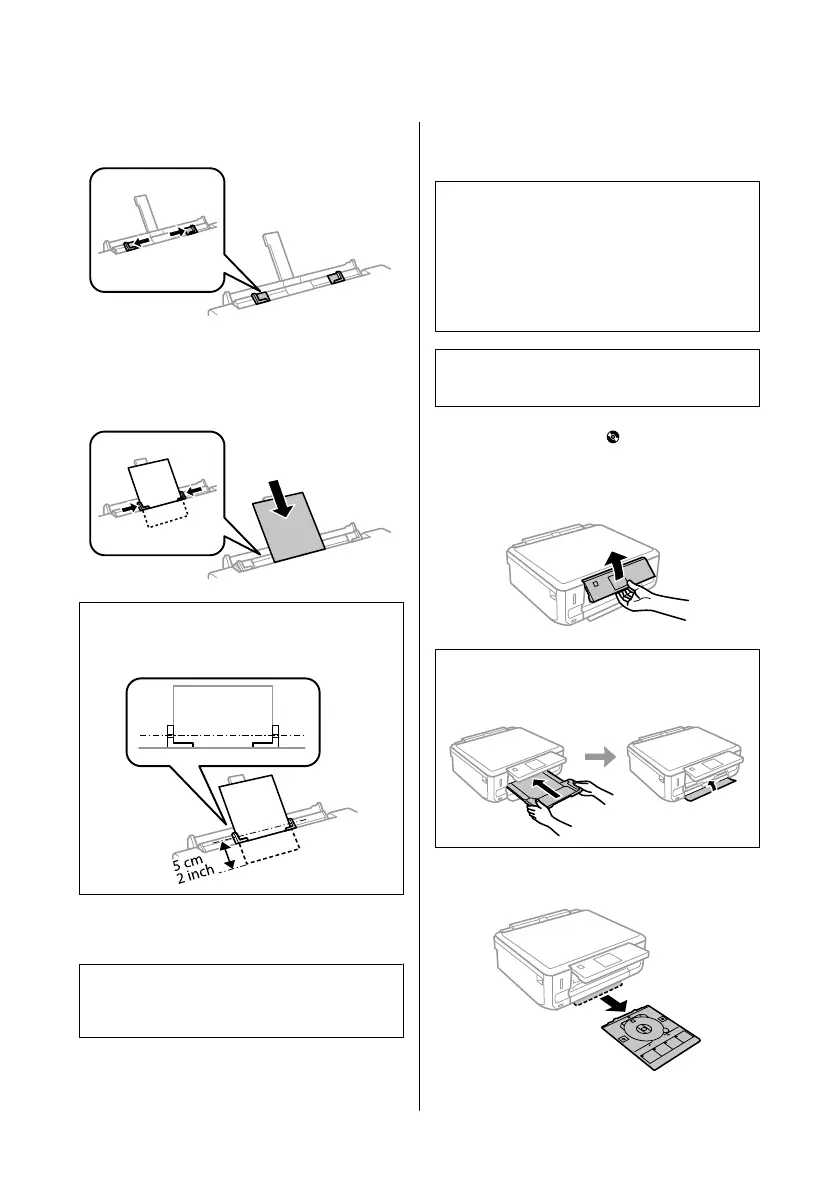 5 cm
2 inch