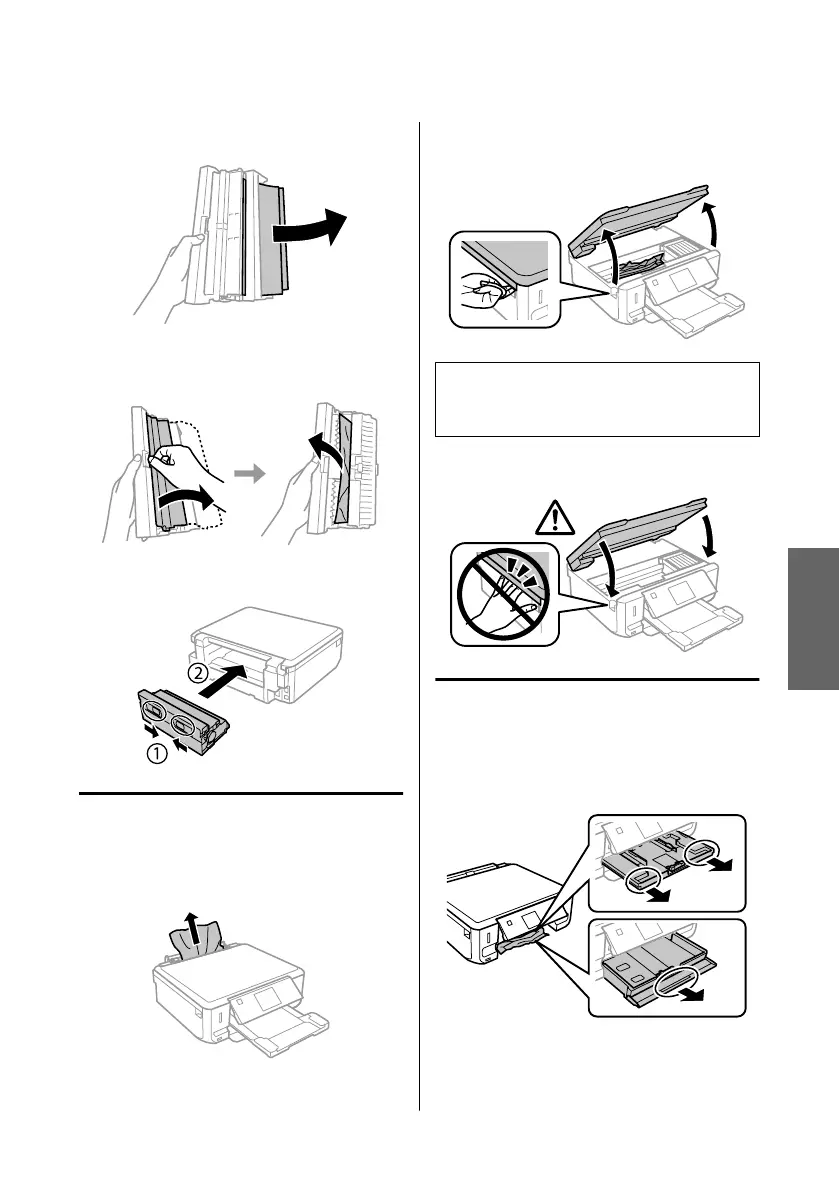 ①

②