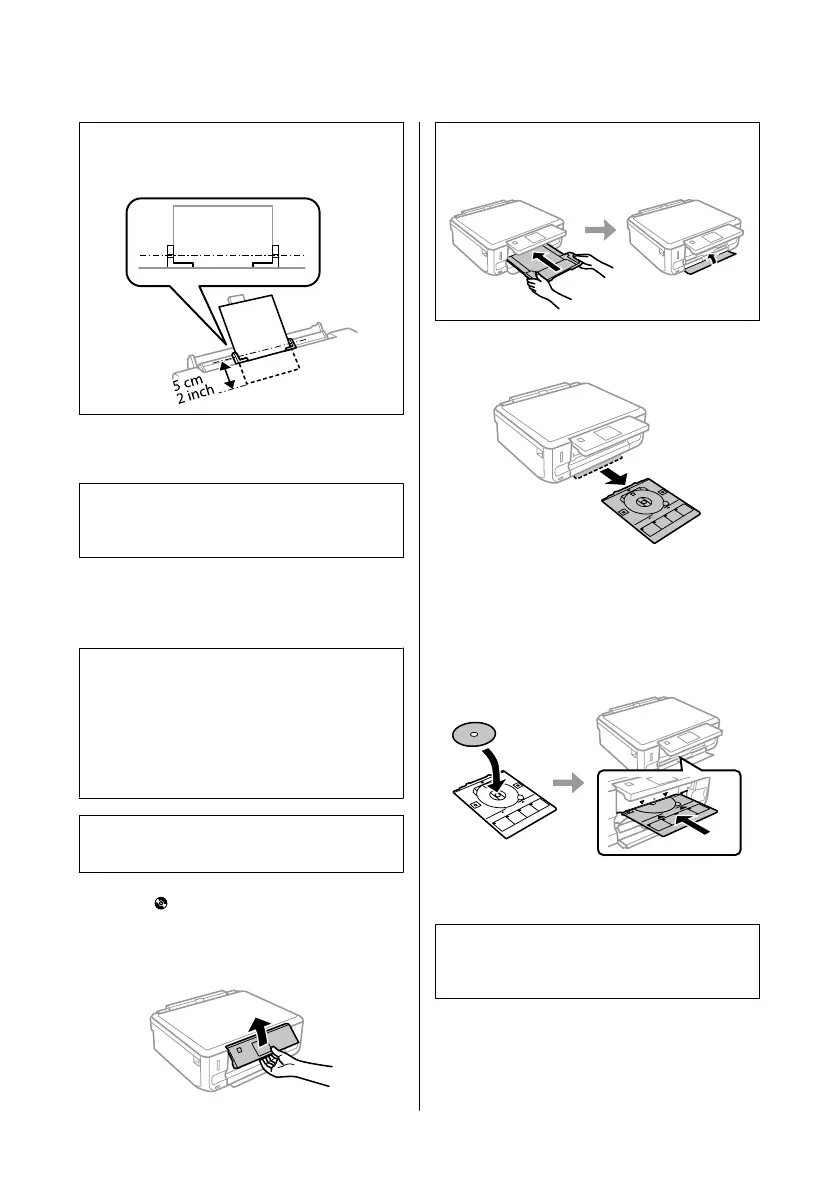 5 cm
2 inch