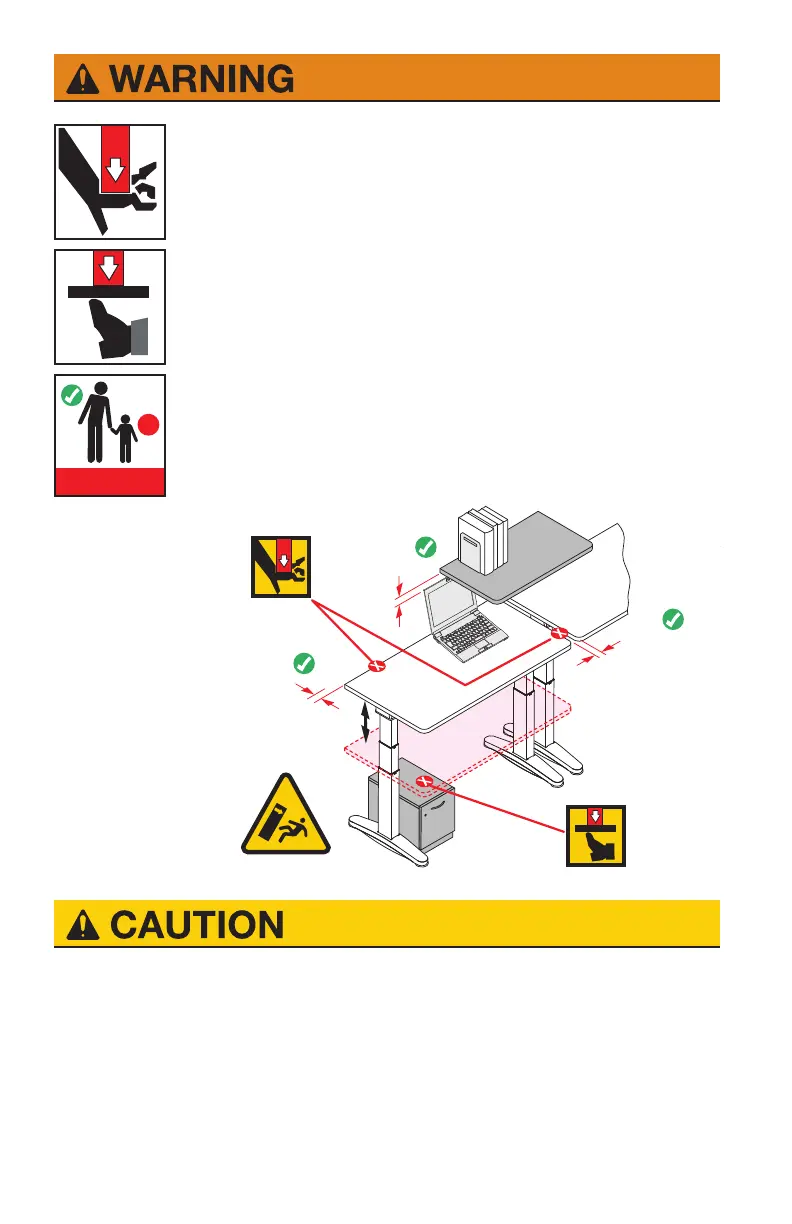 WARNING

CAUTION