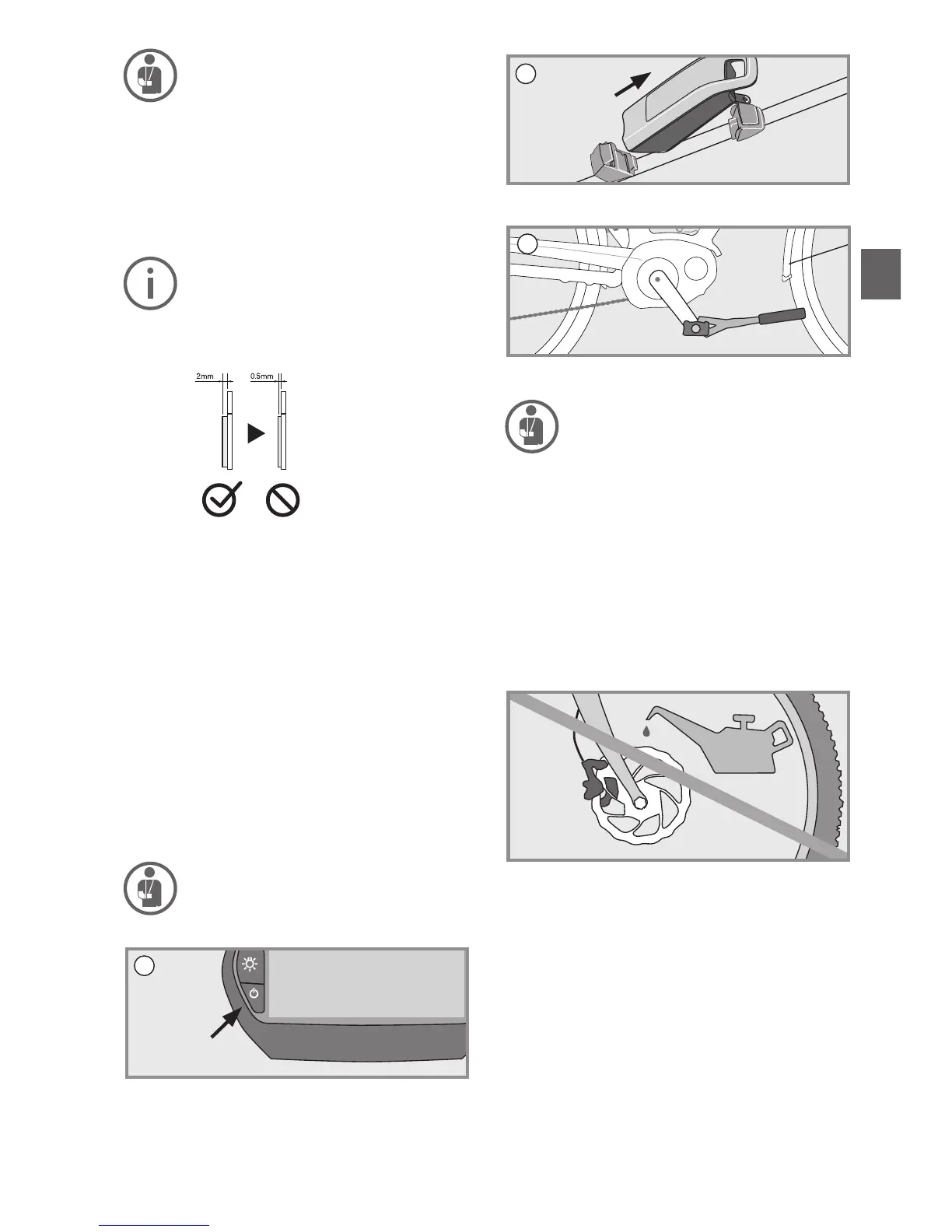 2mm

0.5mm