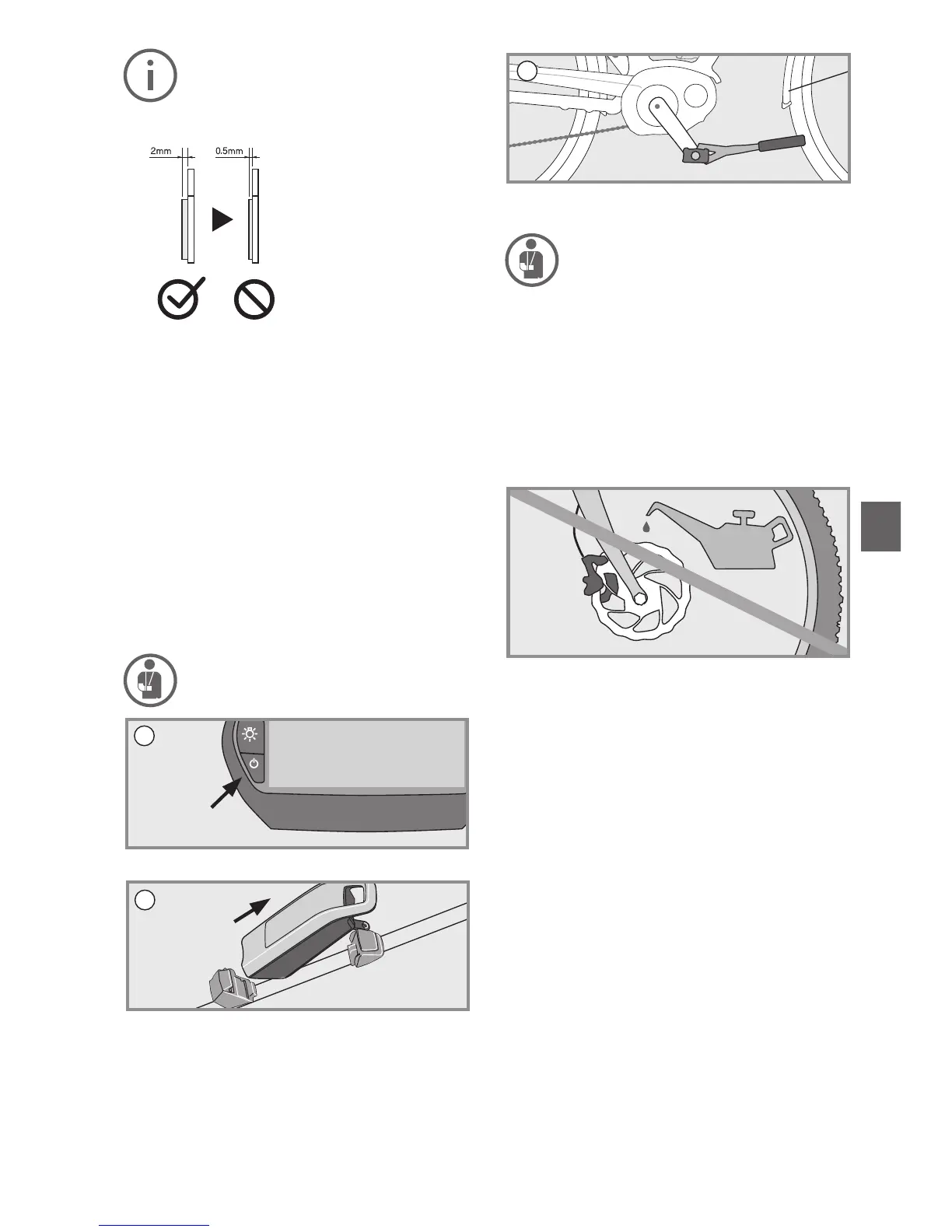 2mm

0.5mm