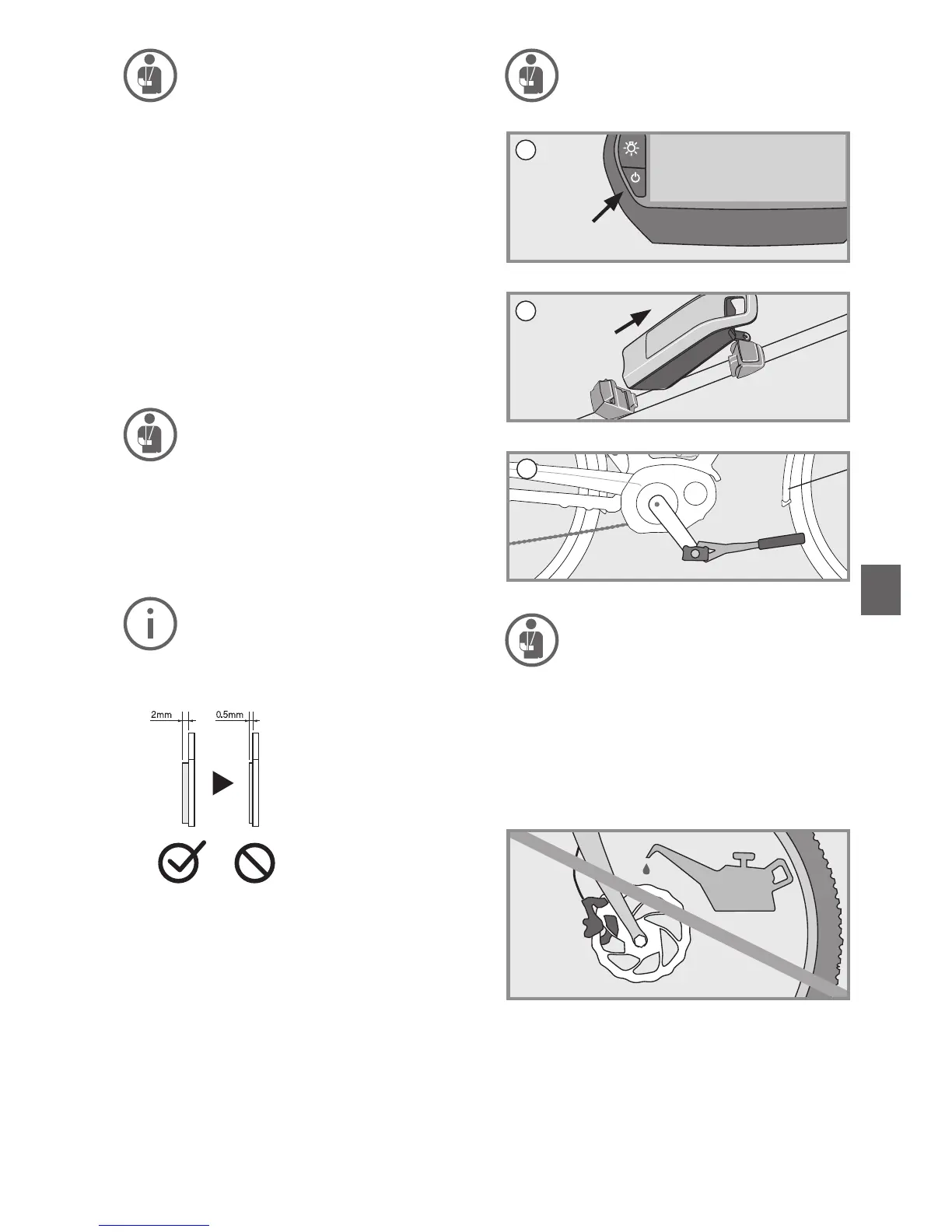 2mm

0.5mm