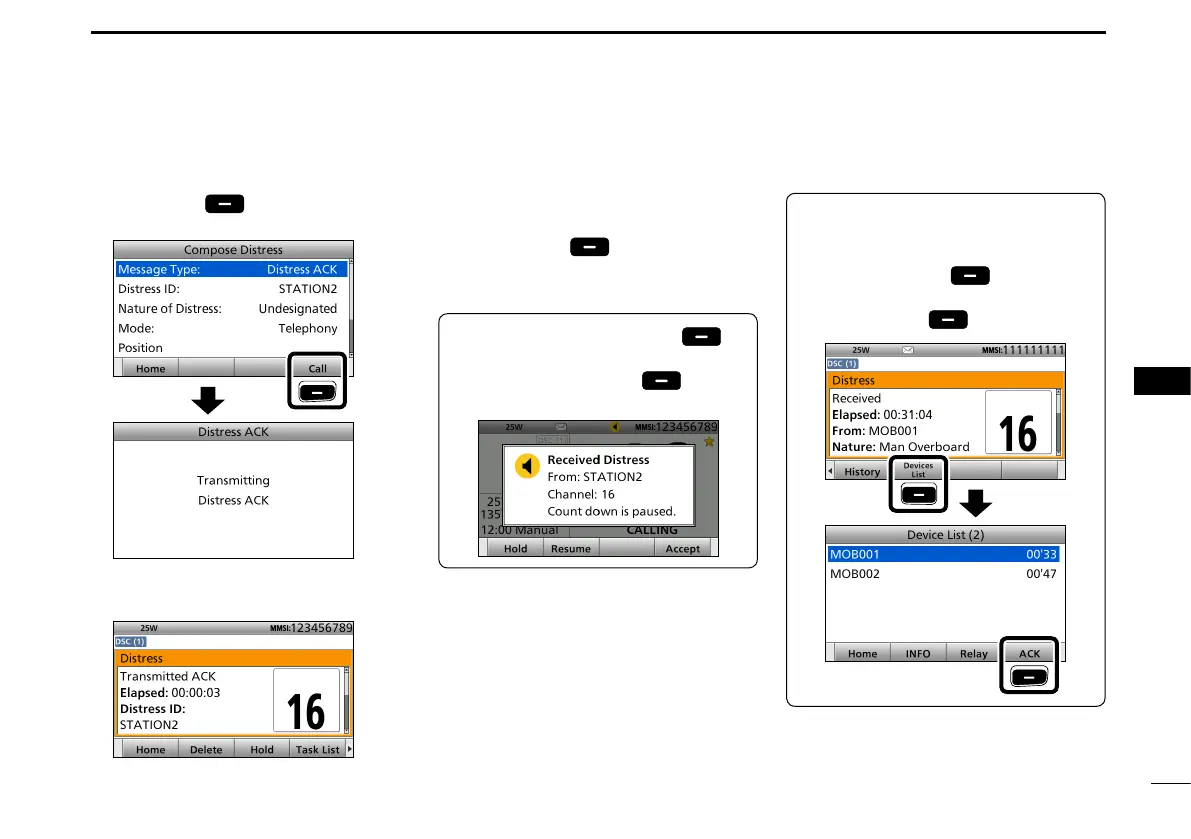 Compose Distress
Message Type: Distress ACK
Distress ID: STATION2
Nature of Distress: Undesignated
Mode: Telephony
Position
Home
Call

Distress ACK
Transmitting
Distress ACK

25W MMSI:123456789
DSC (1)
Distress
Transmitted ACK
Elapsed: 00:00:03
Distress ID:
STATION2
16
Home Delete Hold Task List

25W MMSI:123456789
Received Distress
From: STATION2
Channel: 16
Count down is paused.
12:00 Manual CALLING
Hold Resume Accept

25W MMSI:111111111
DSC (1)
Distress
Received
Elapsed: 00:31:04
From: MOB001
Nature: Man Overboard
16
History
Devices List

Device List (2)
MOB001 00'33
MOB002 00'47
Home INFO Relay ACK