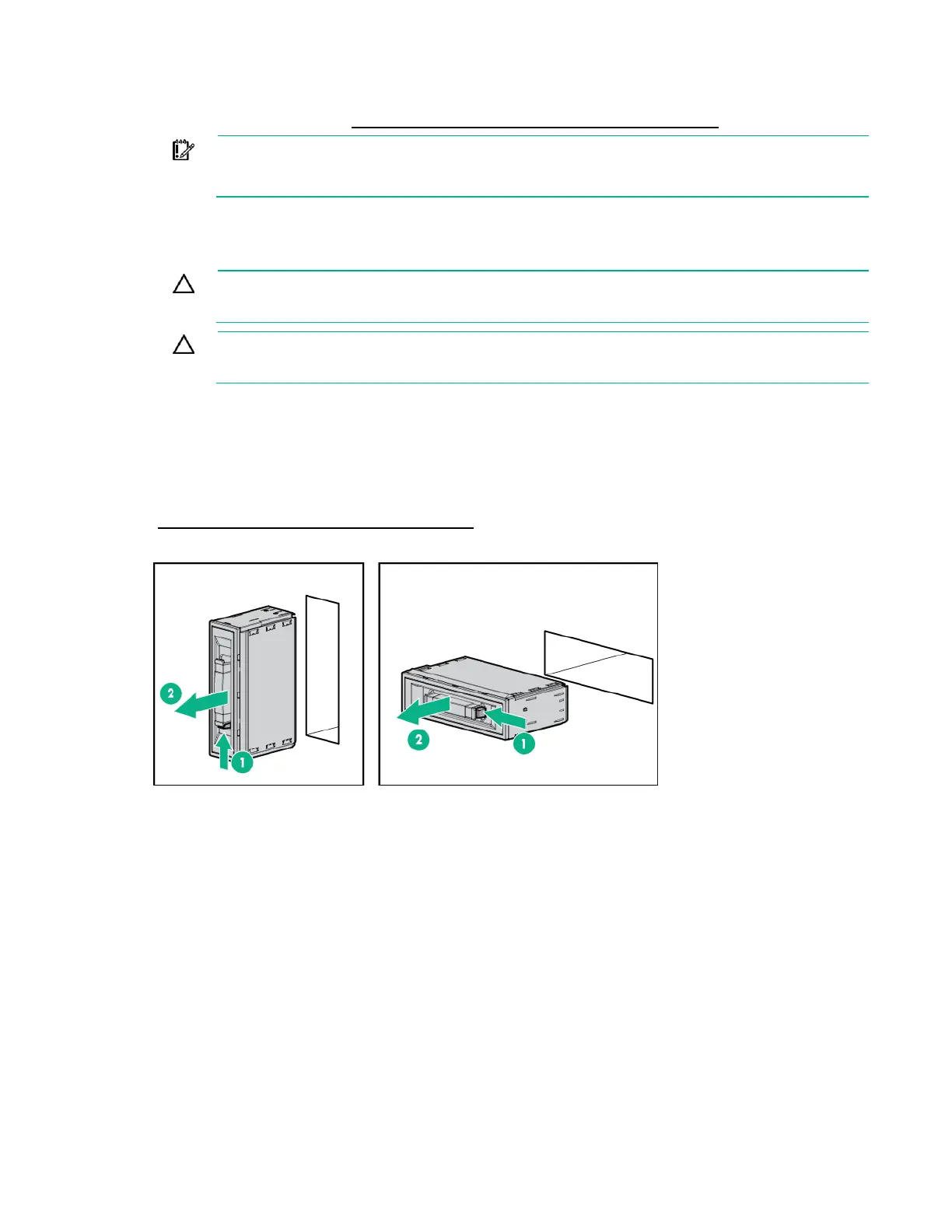 2
1
2
1