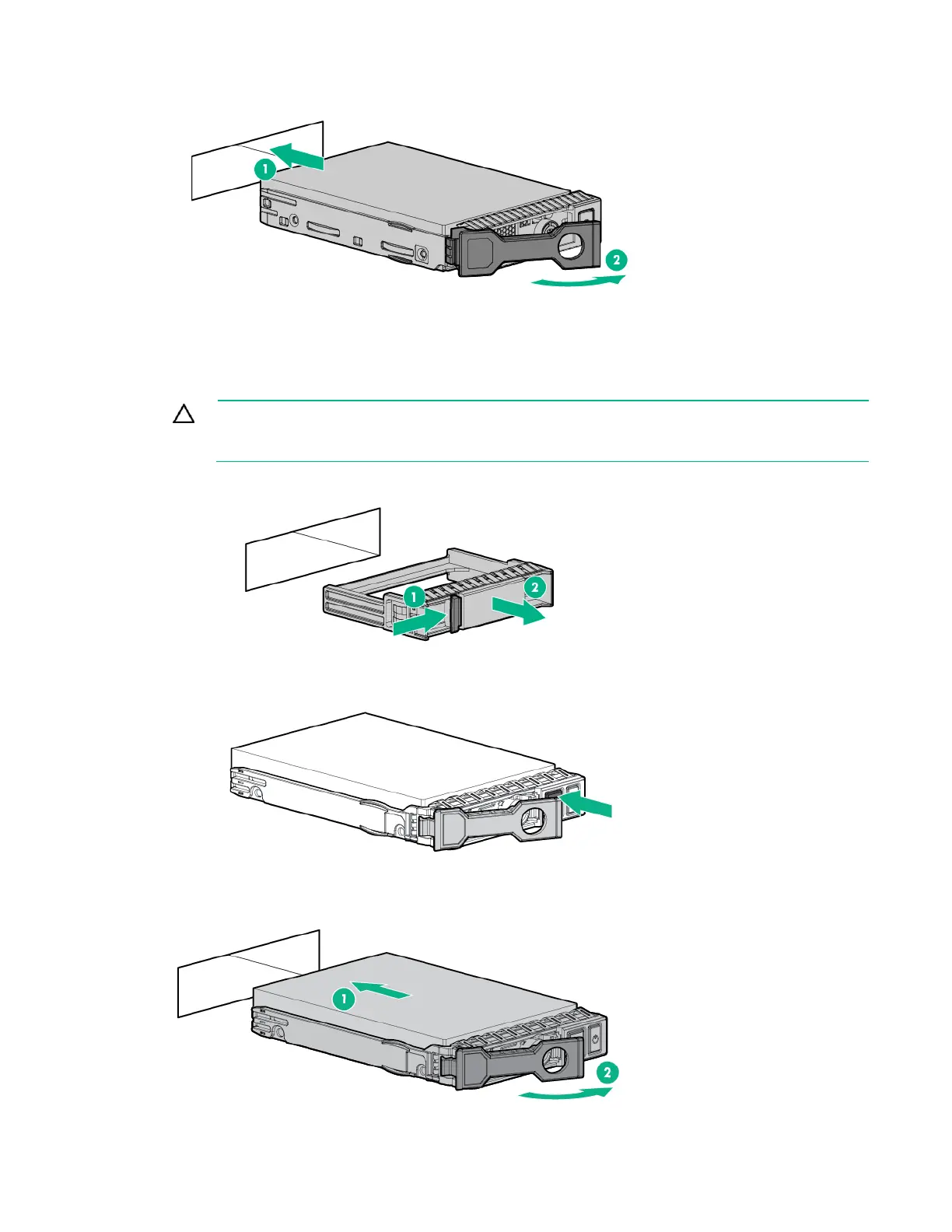 1

2

1

2

1

2