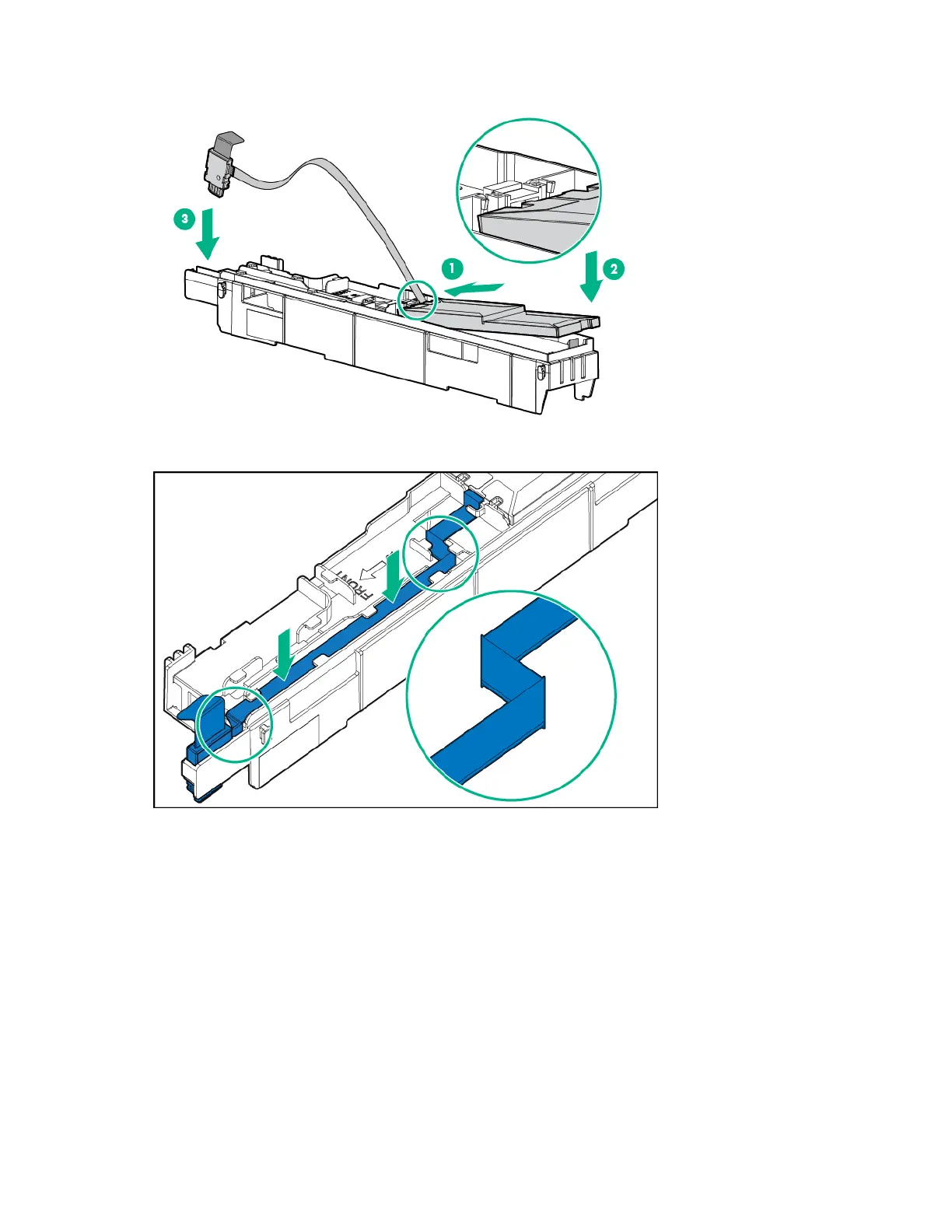 3

1

2

FRONT