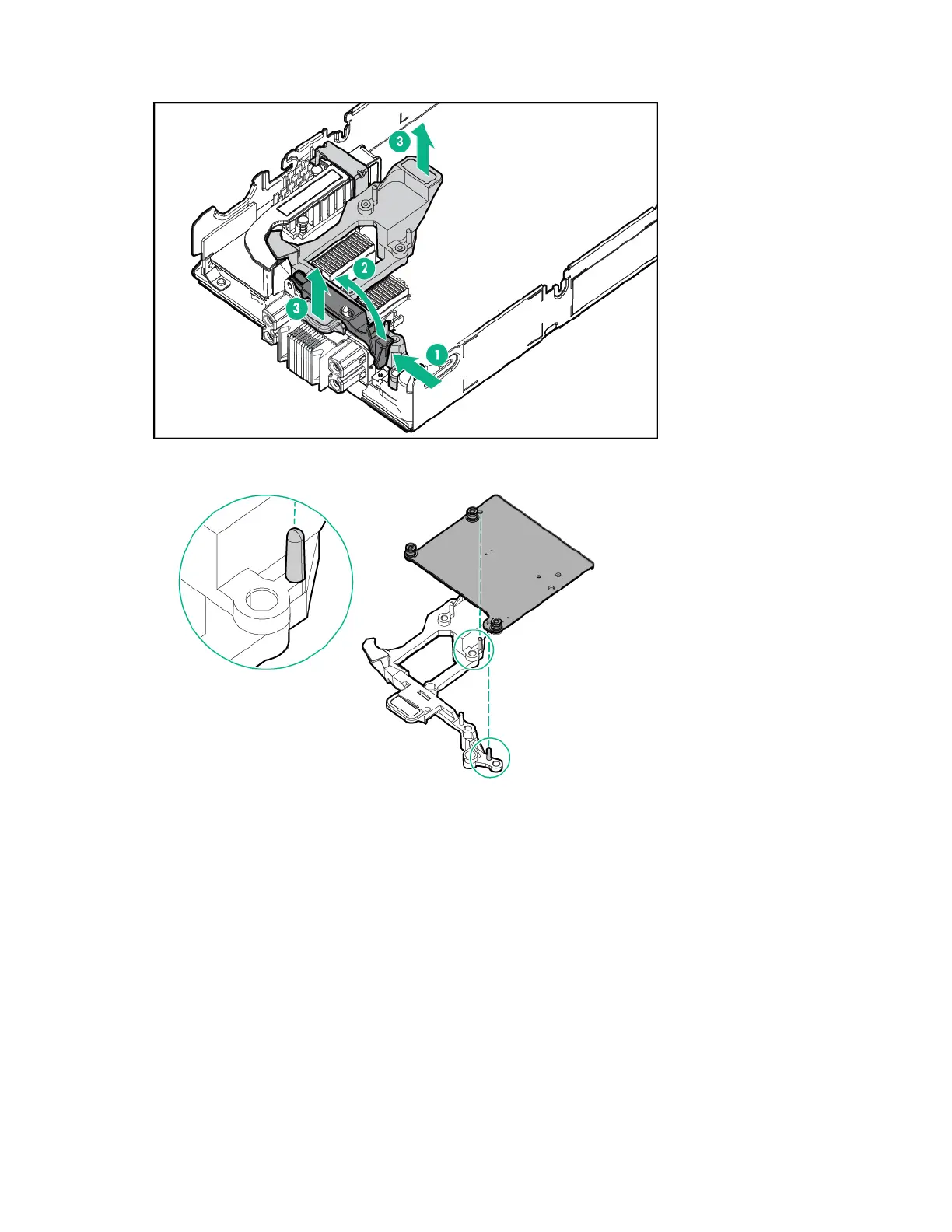 3

2

3

1