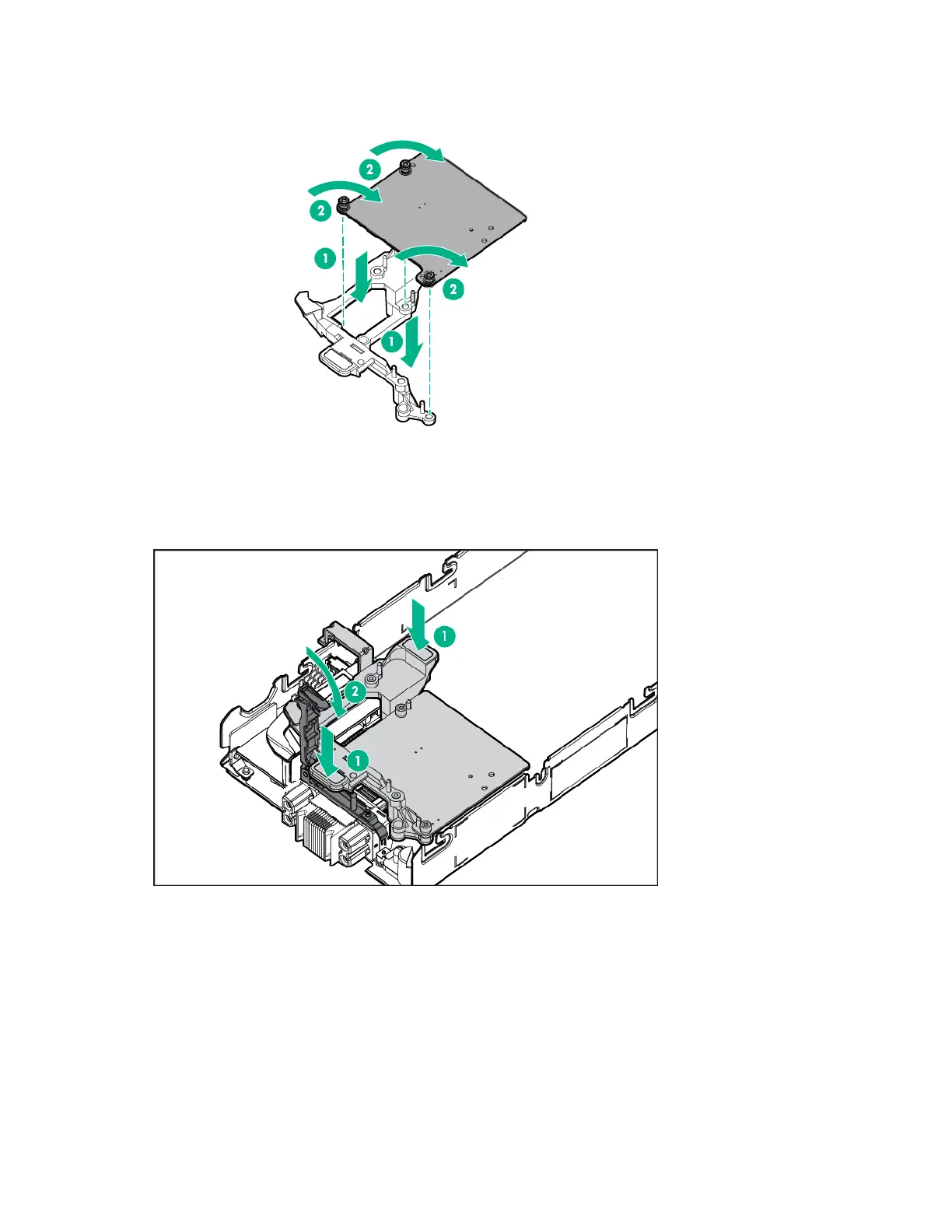 2

2

1

2

1

1

2

1