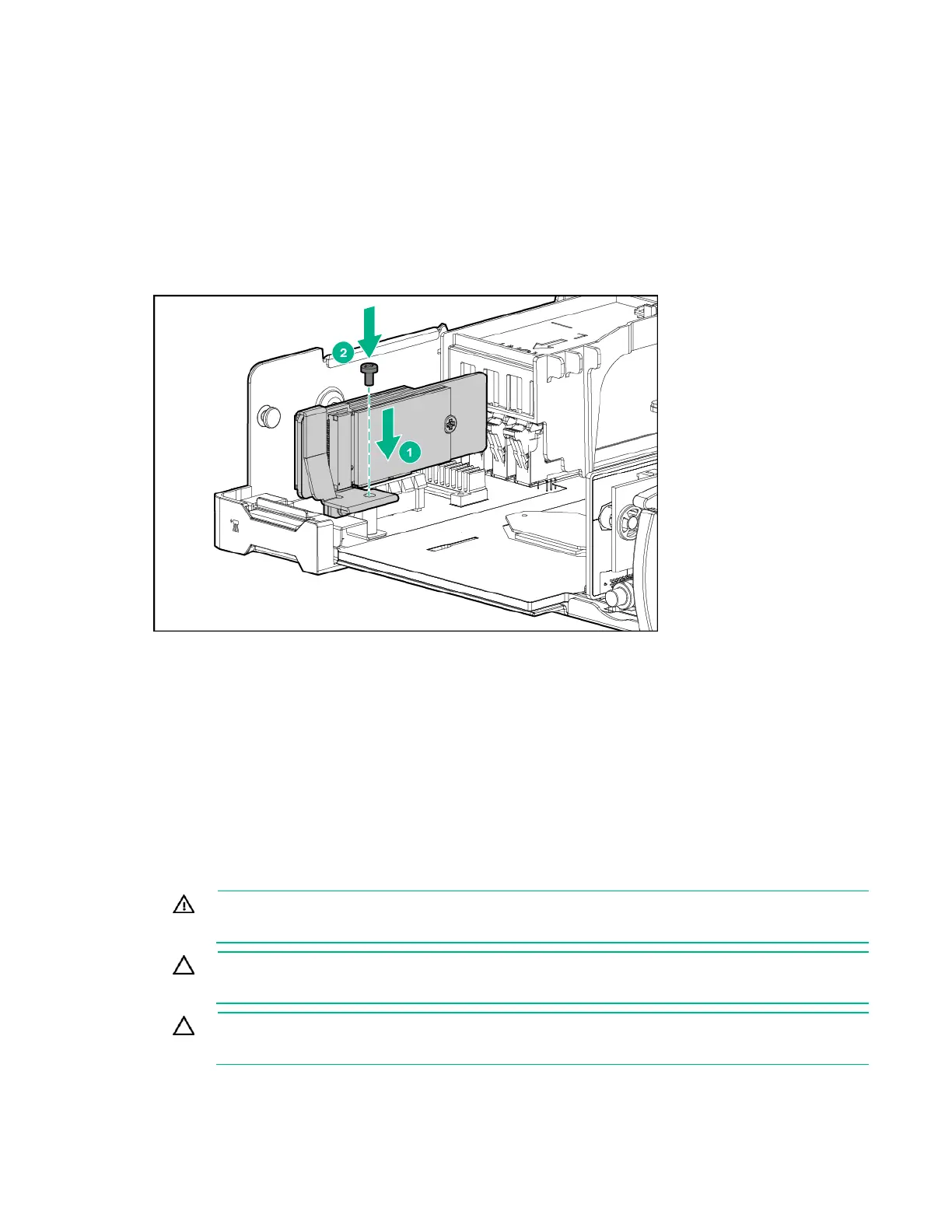 2

1