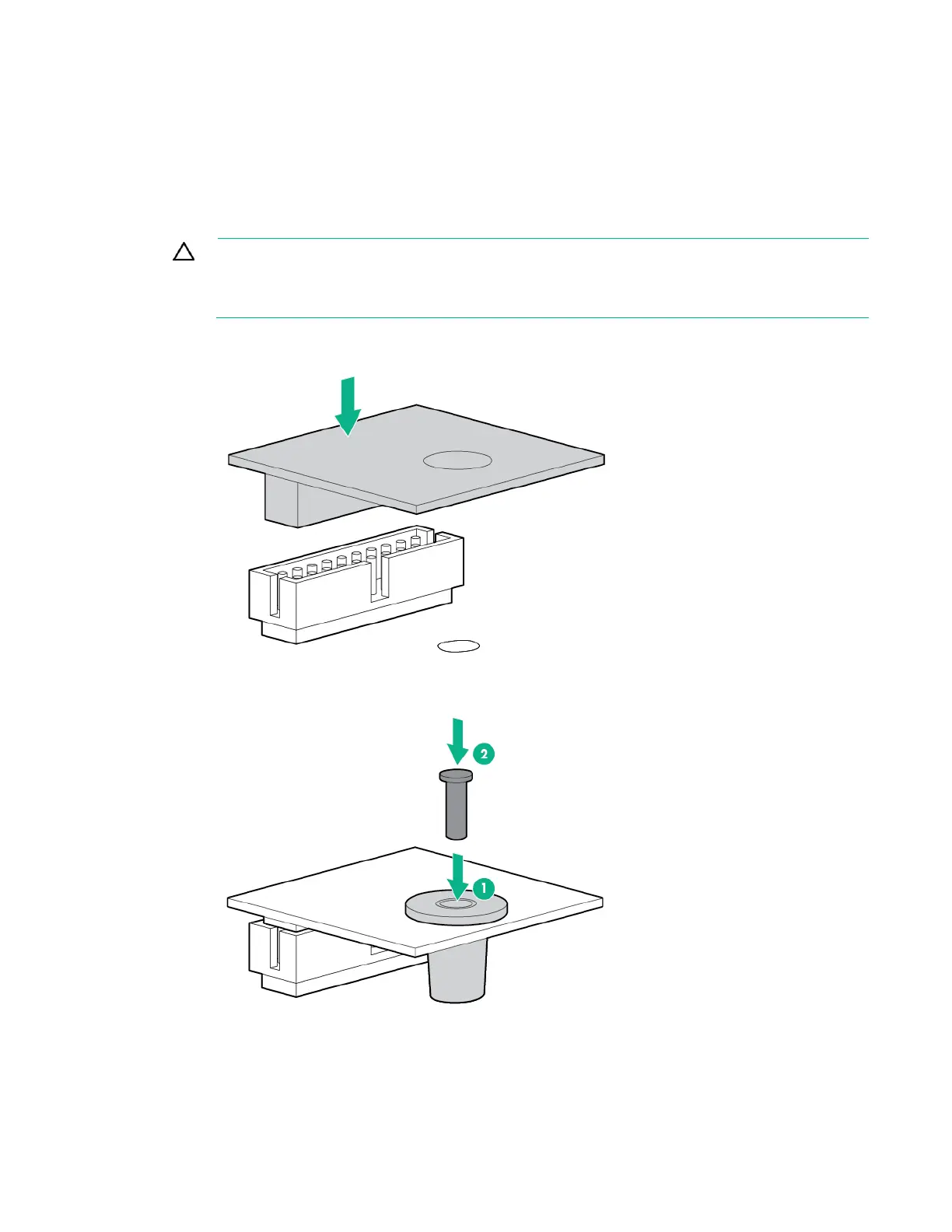 2

1