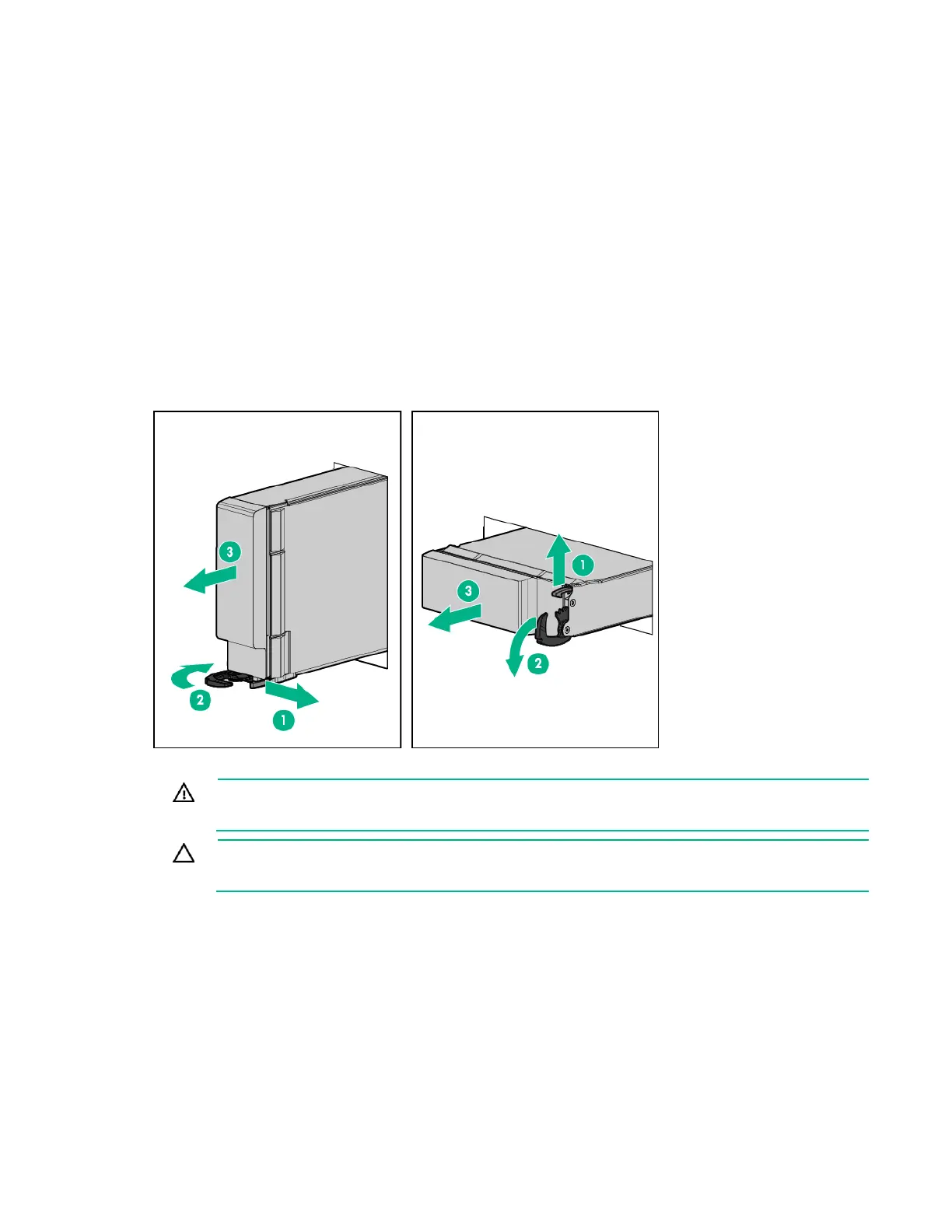 3

2

1

1

3

2