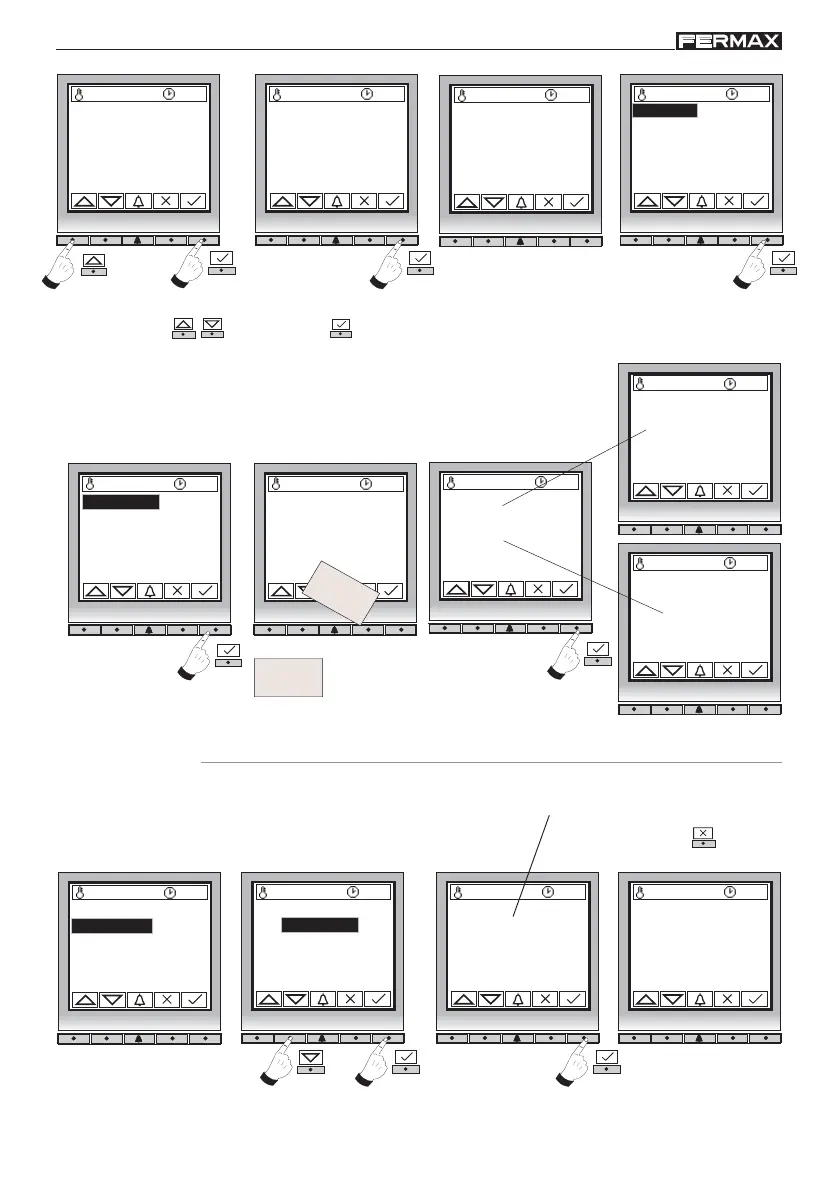 FERMAX