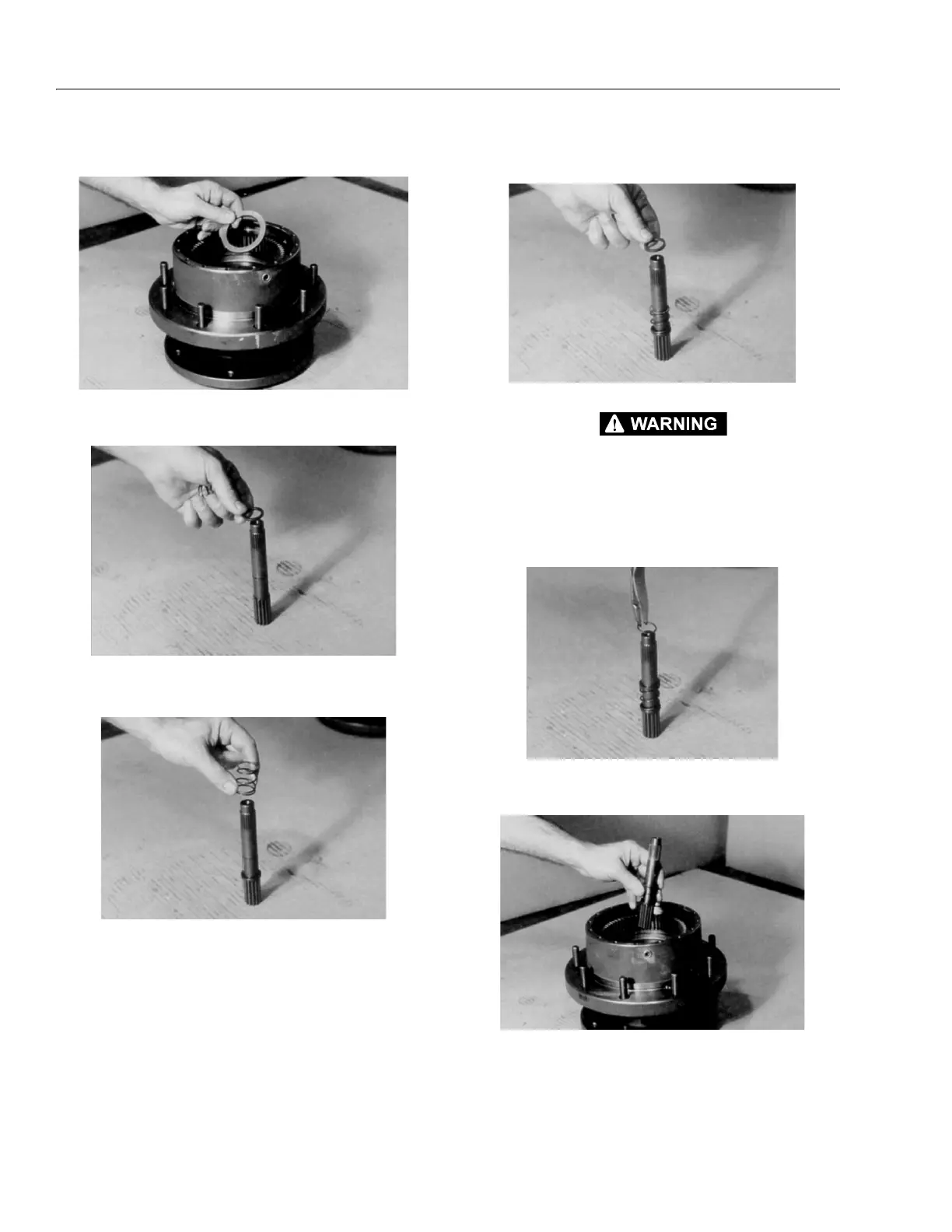 WARNING