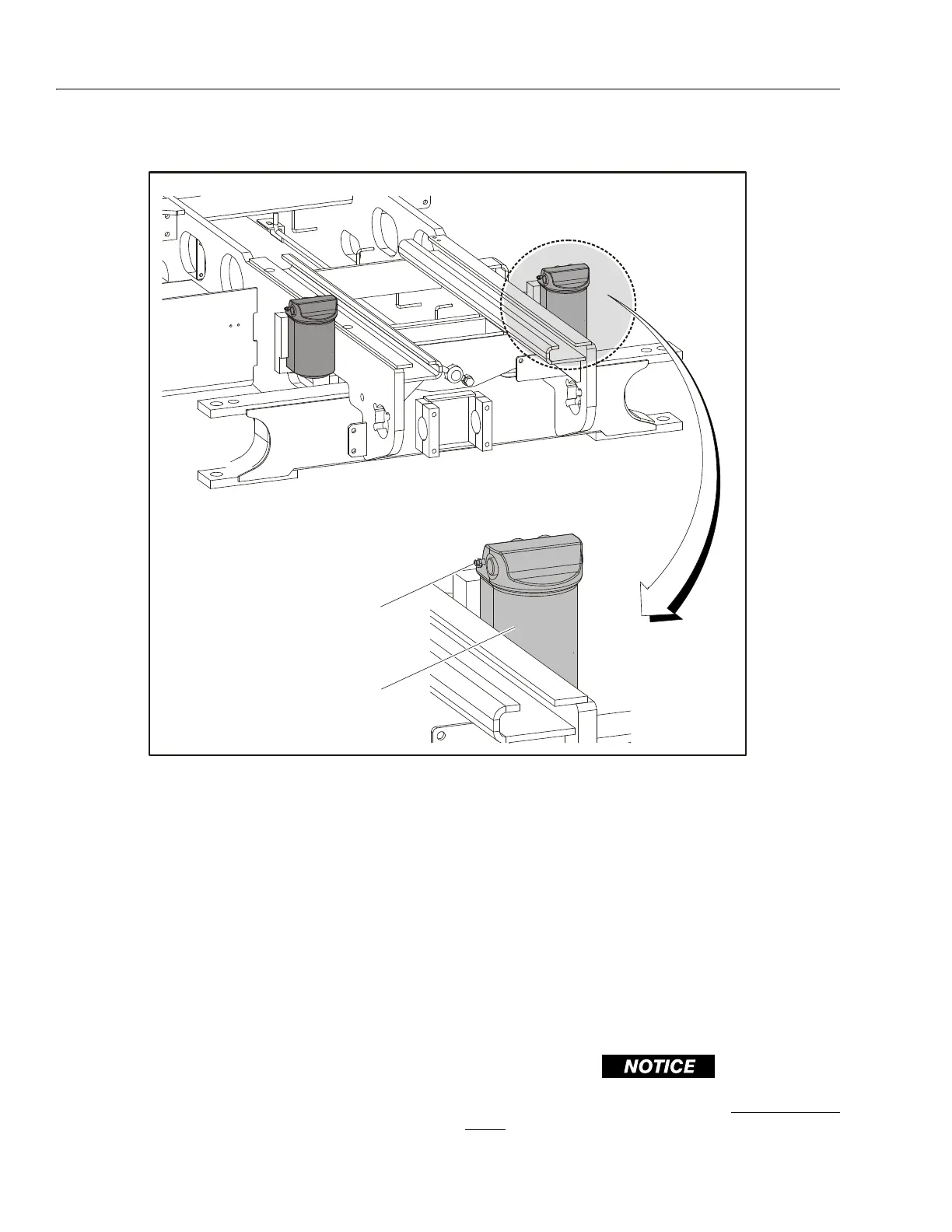 NOTICE