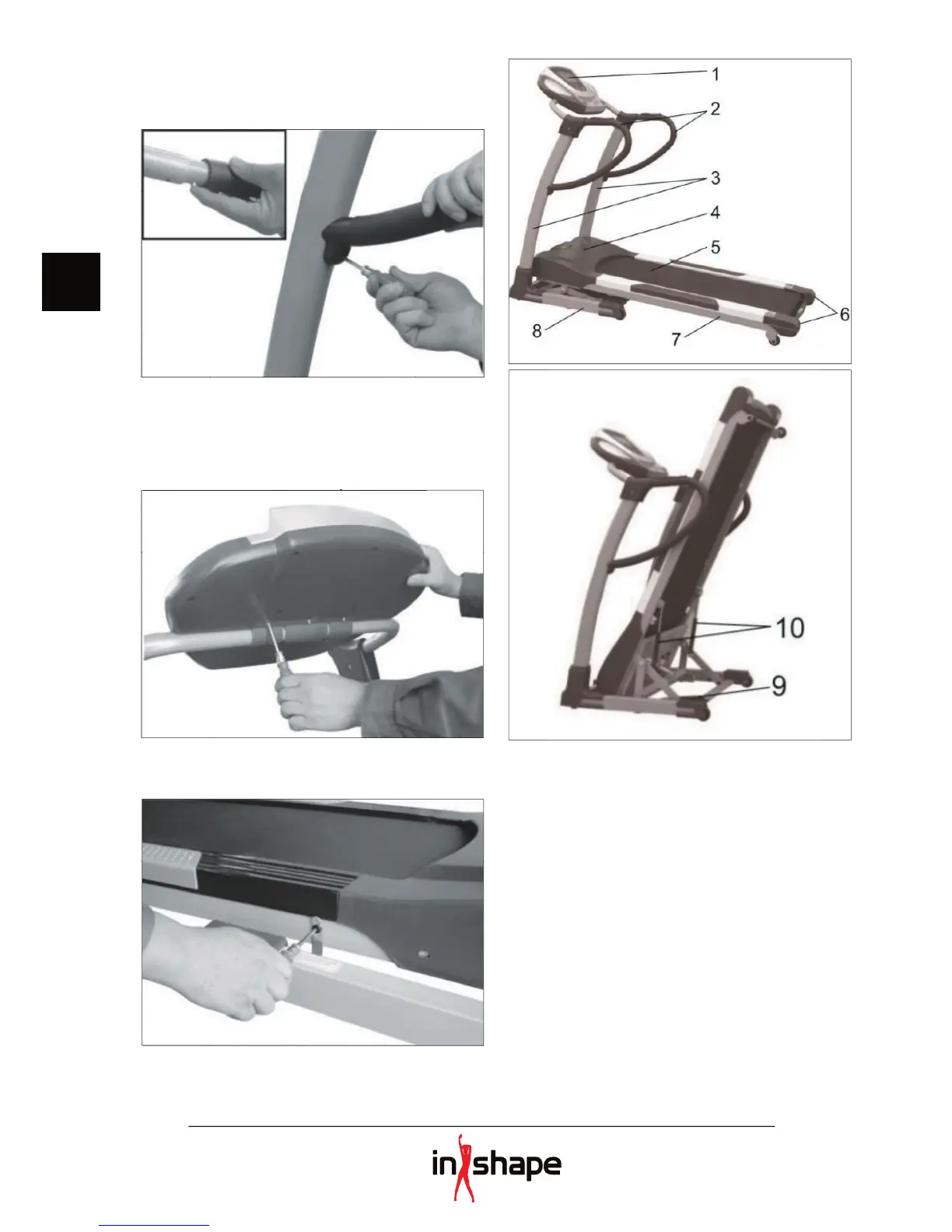 1
2
3
4
5
6
7
8

10
9

in shape