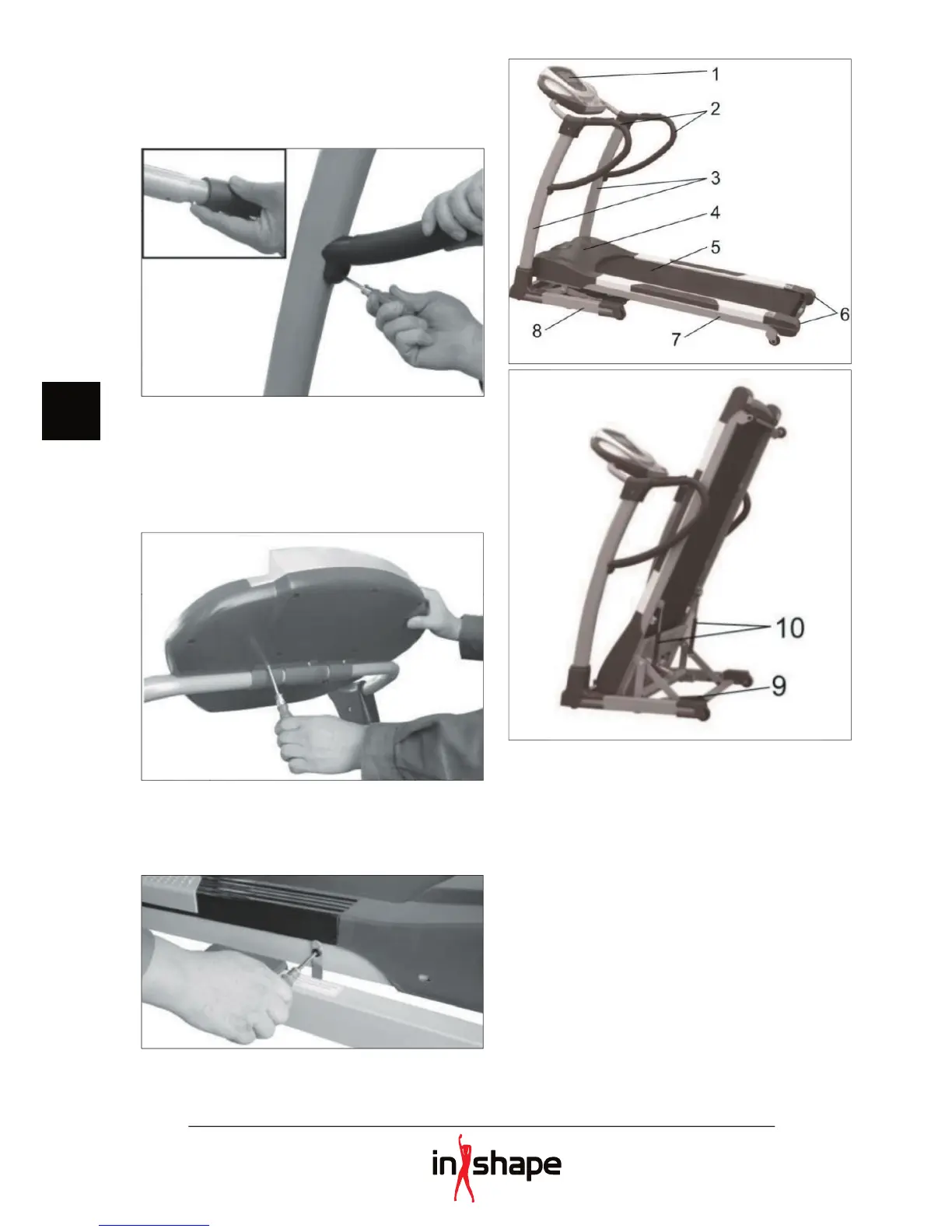 1
2
3
4
5
6
7
8

10
9

in shape