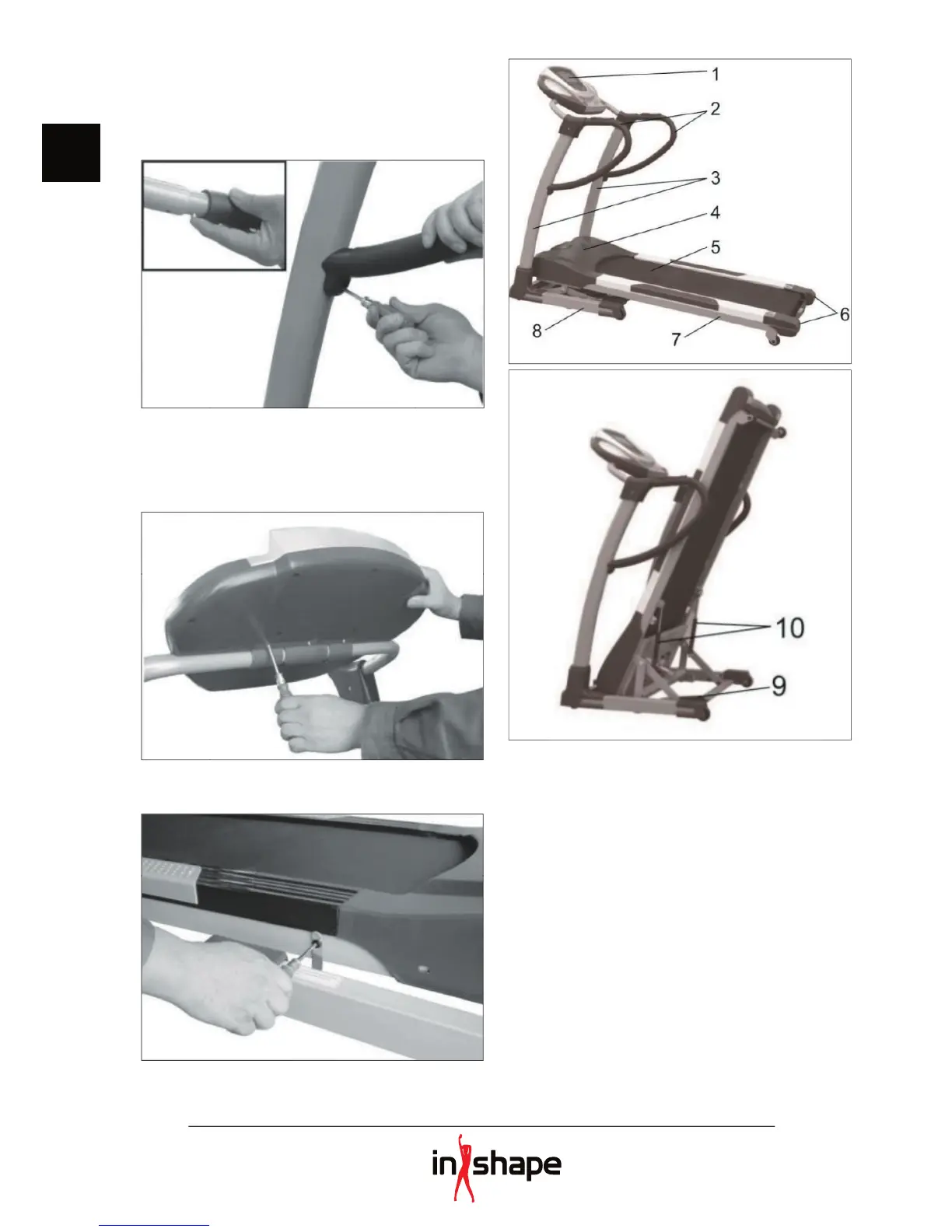 1
2
3
4
5
6
7
8

10
9

in shape