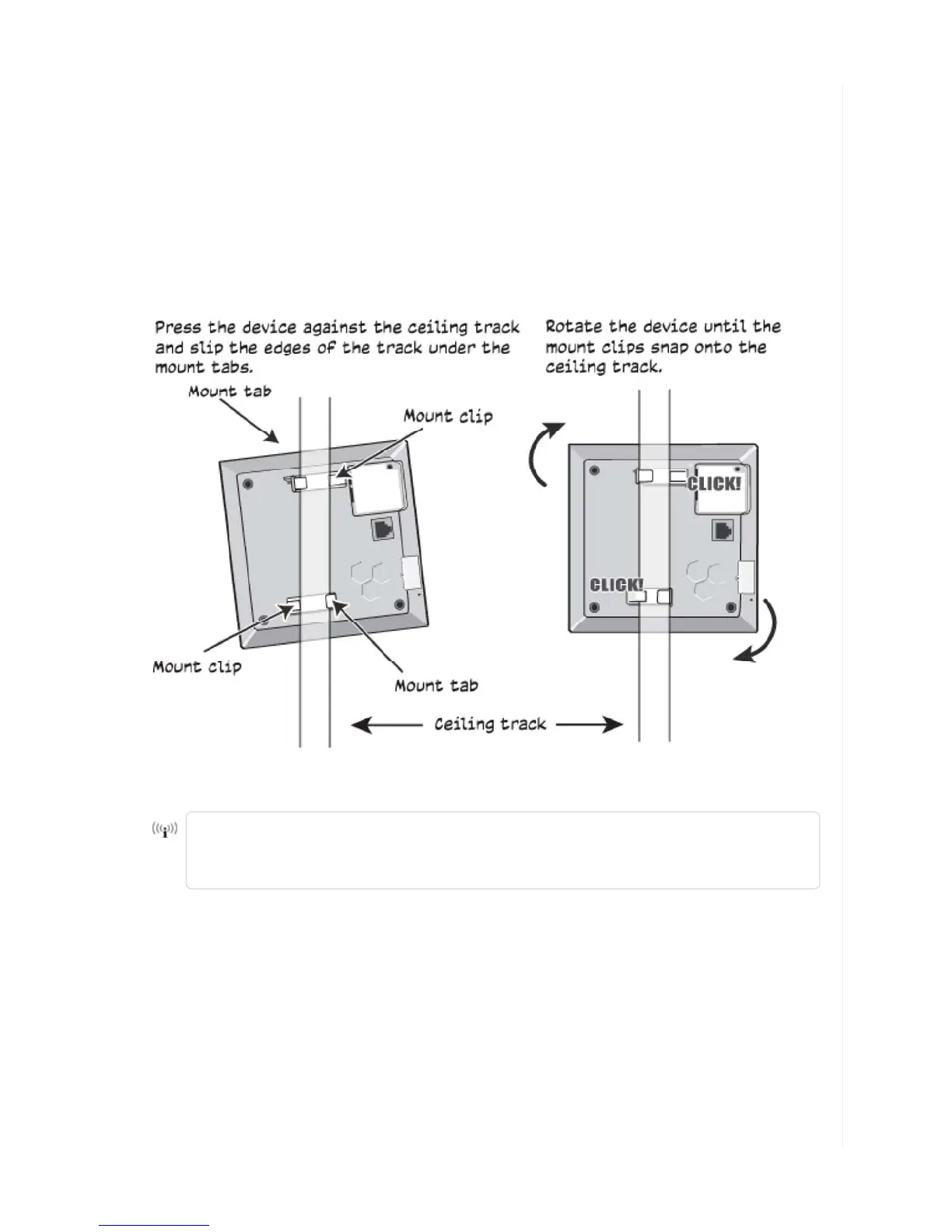 Press the device against the ceiling track and slip the edges of the track under the mount tabs.

Mount tab

Mount clip

Mount clip

Mount tab

Rotate the device until the mount clips snap onto the ceiling track.

CLICK!

CLICK!

Ceiling track