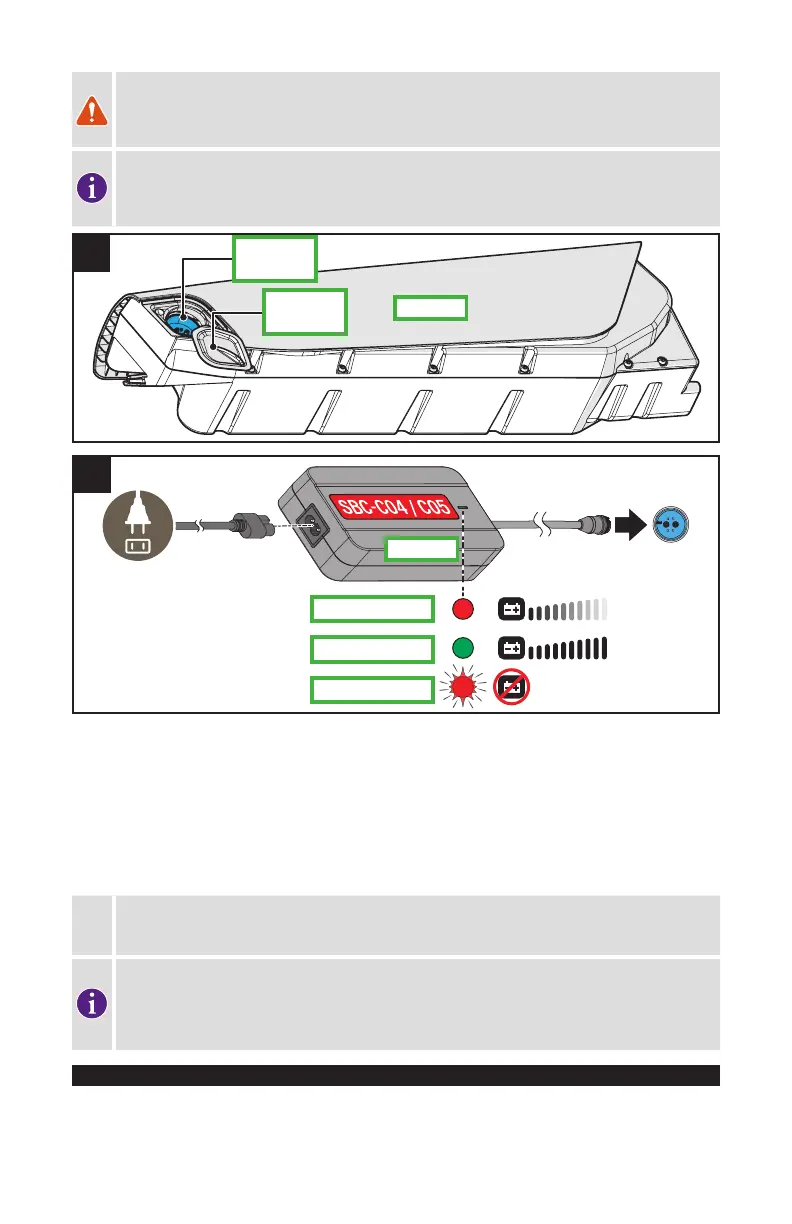 SBC-C04 / C05