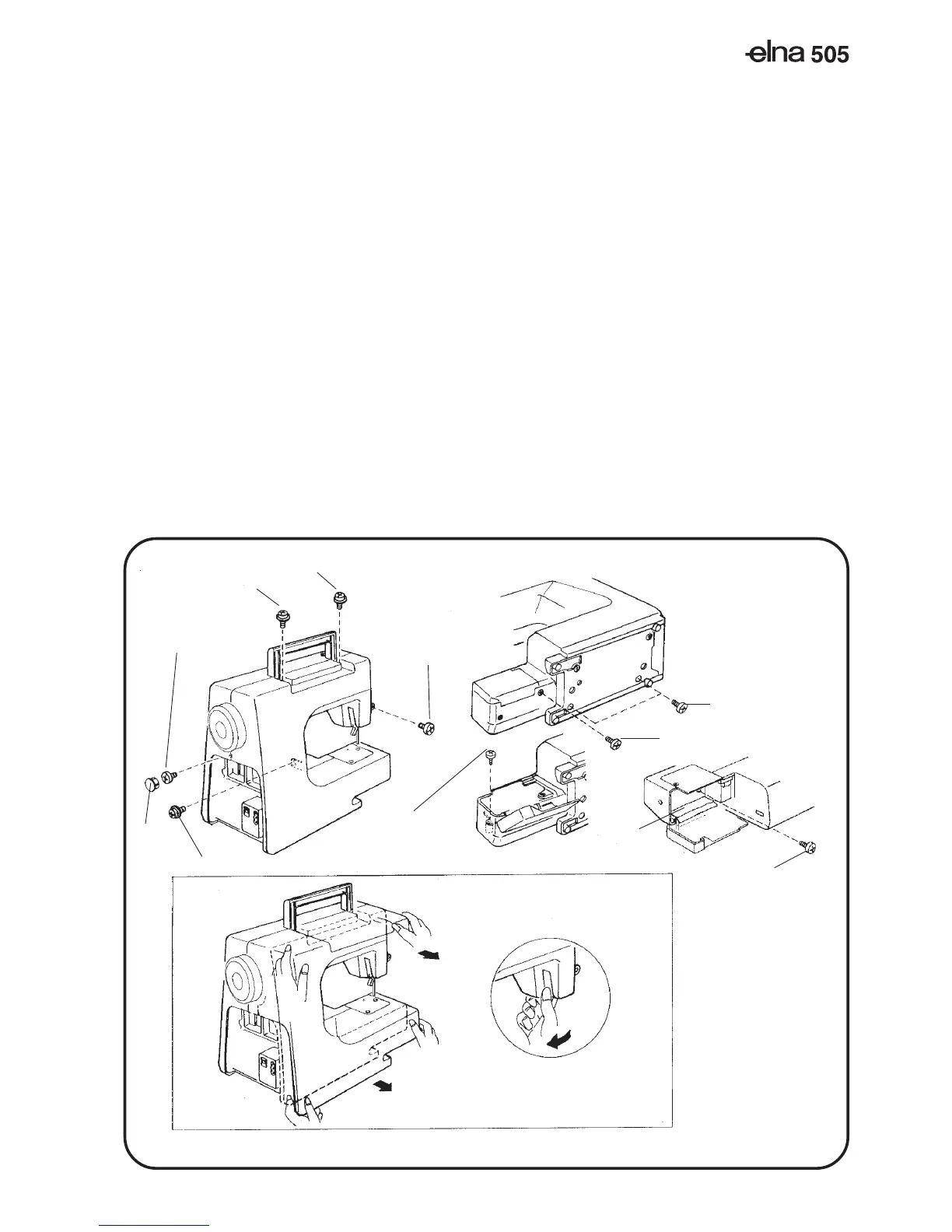 elna 505