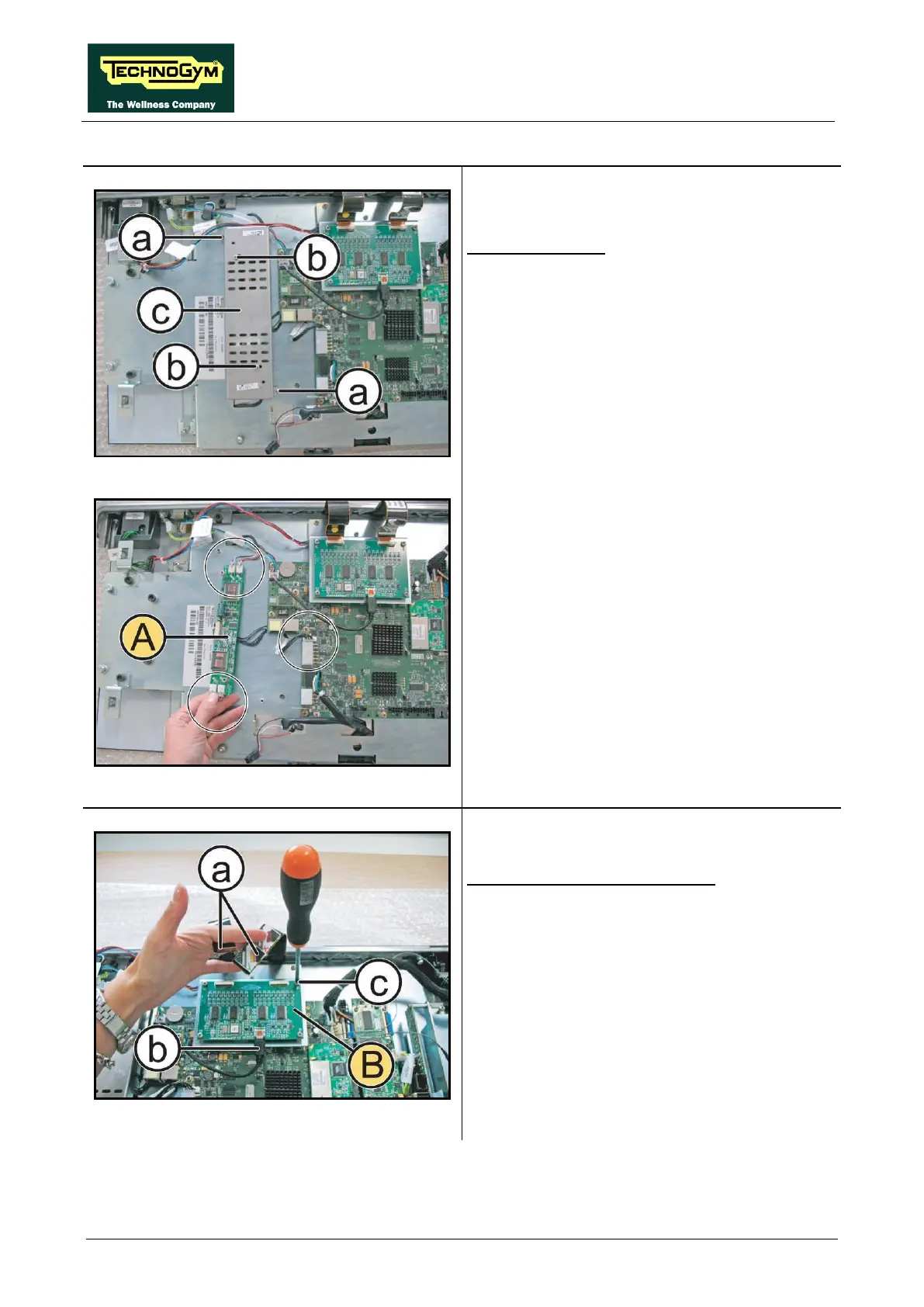 TECHNOGYM
The Wellness Company

a
b
c
b
a

A

a
c
b
B