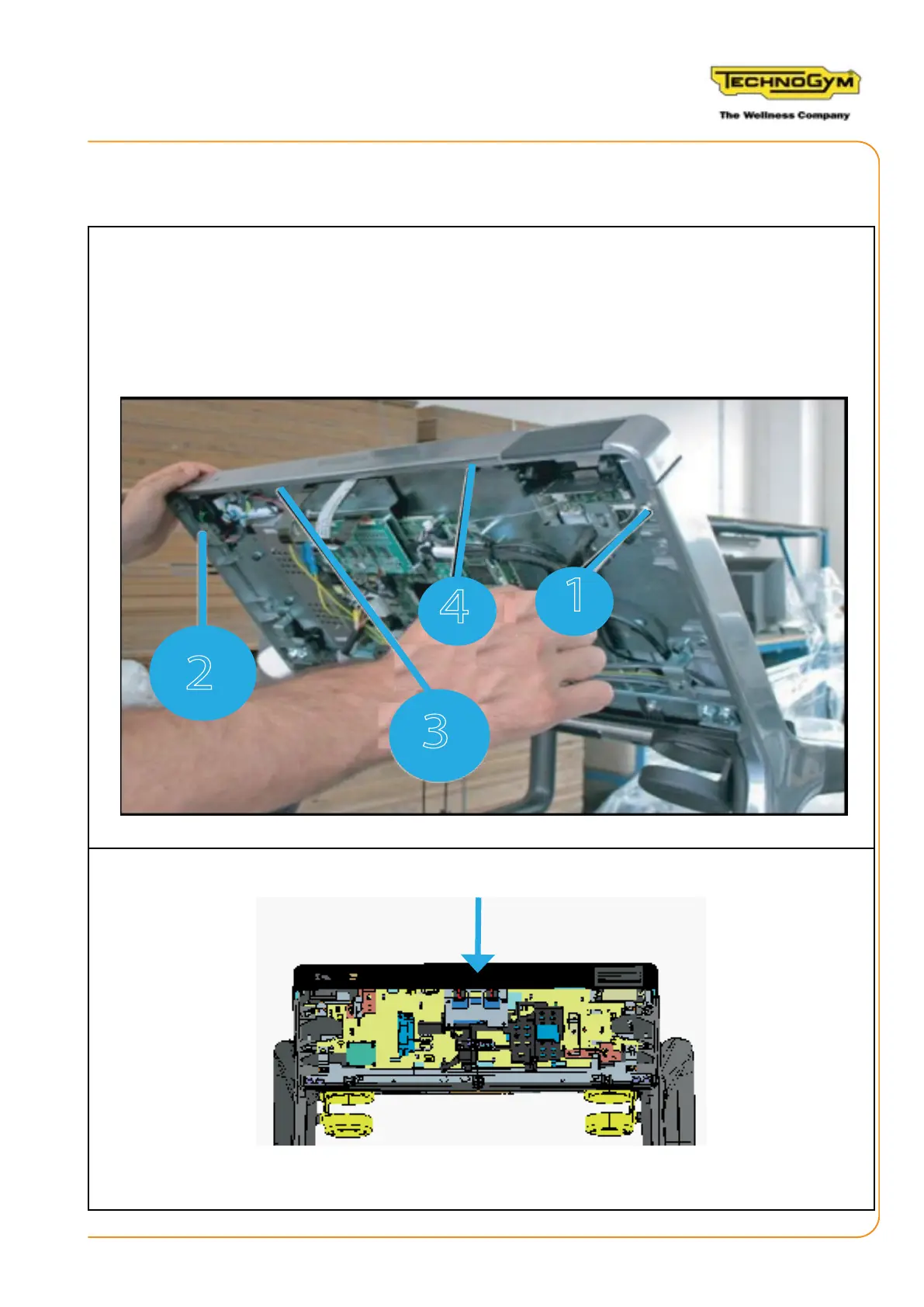 TECHNOGYM
The Wellness Company

2

4

1

3