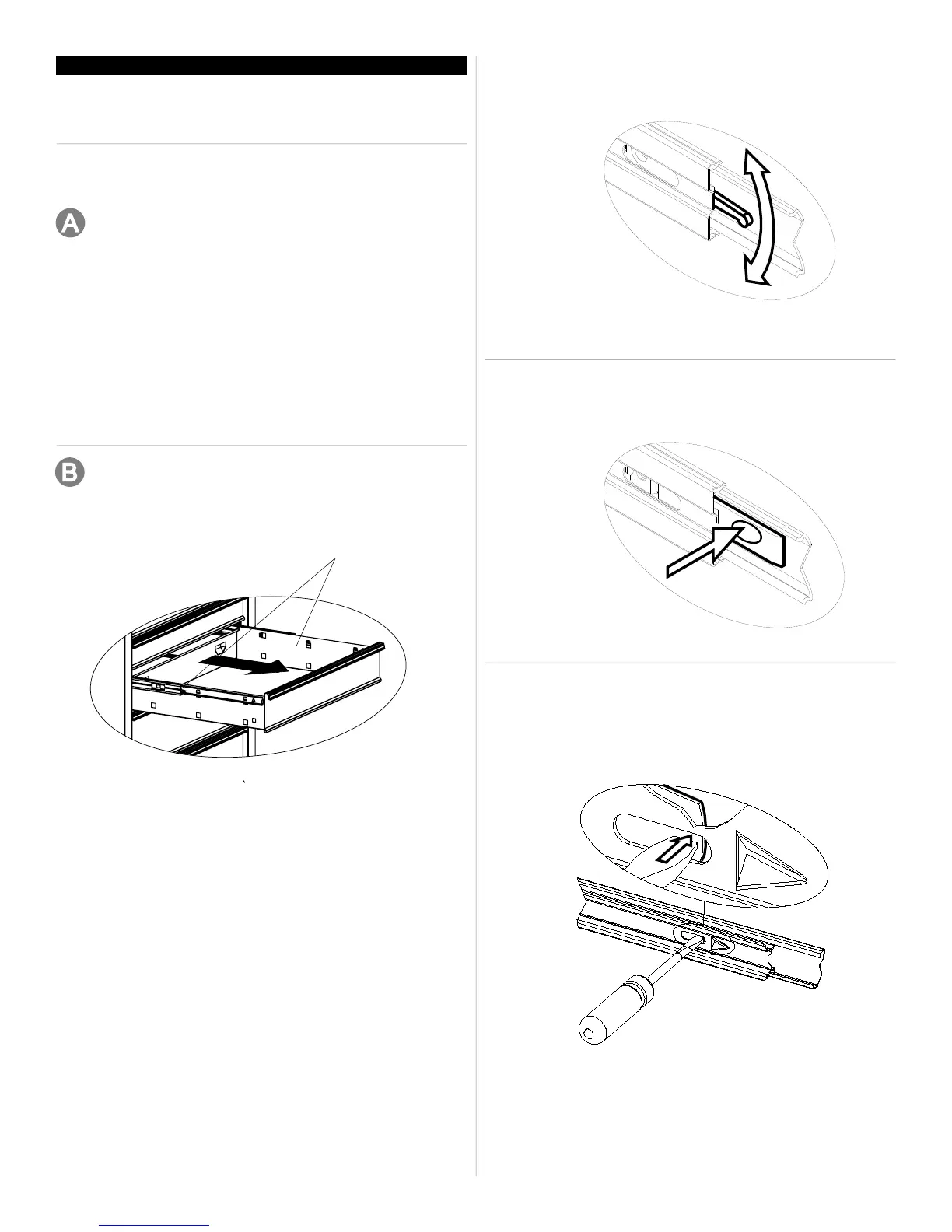 A

B