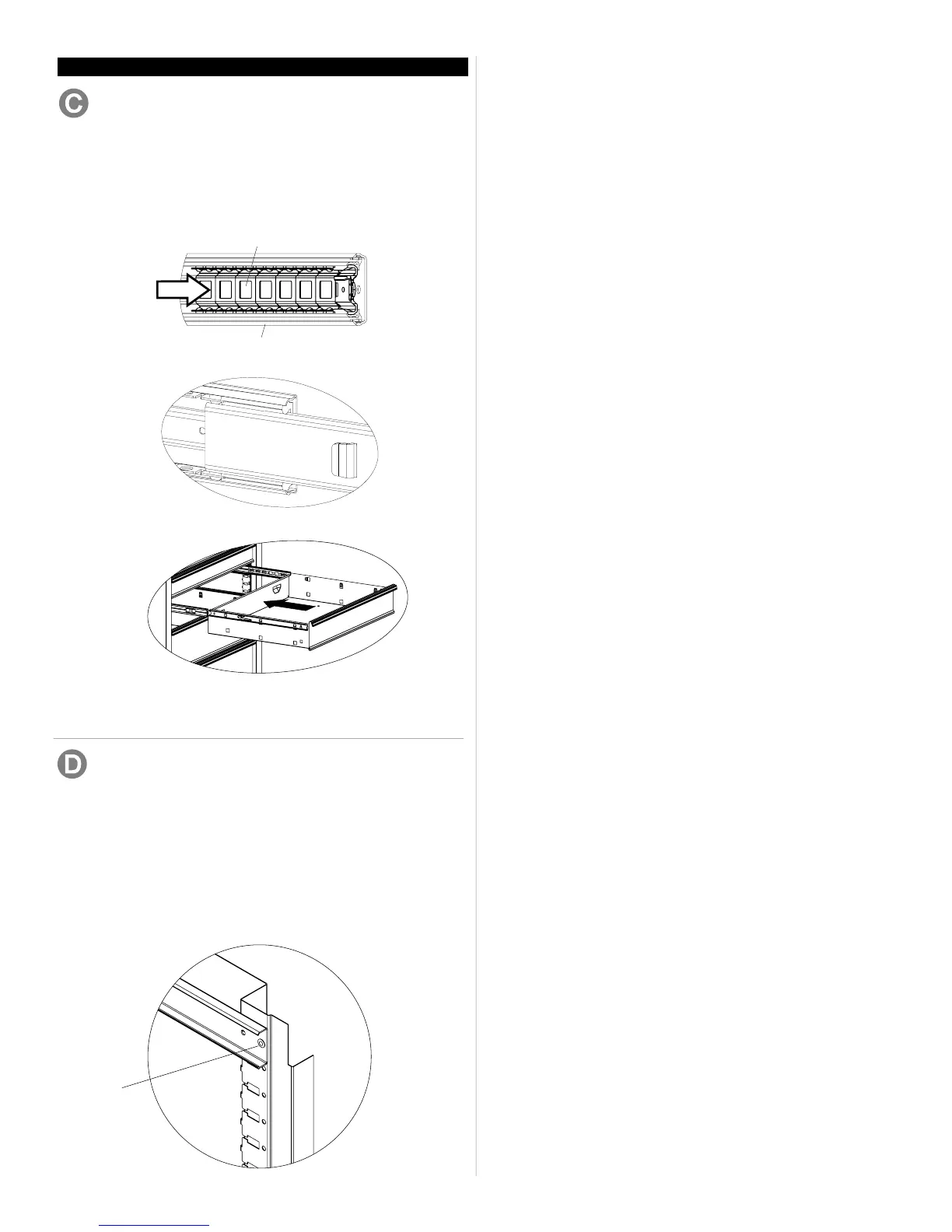 C

D