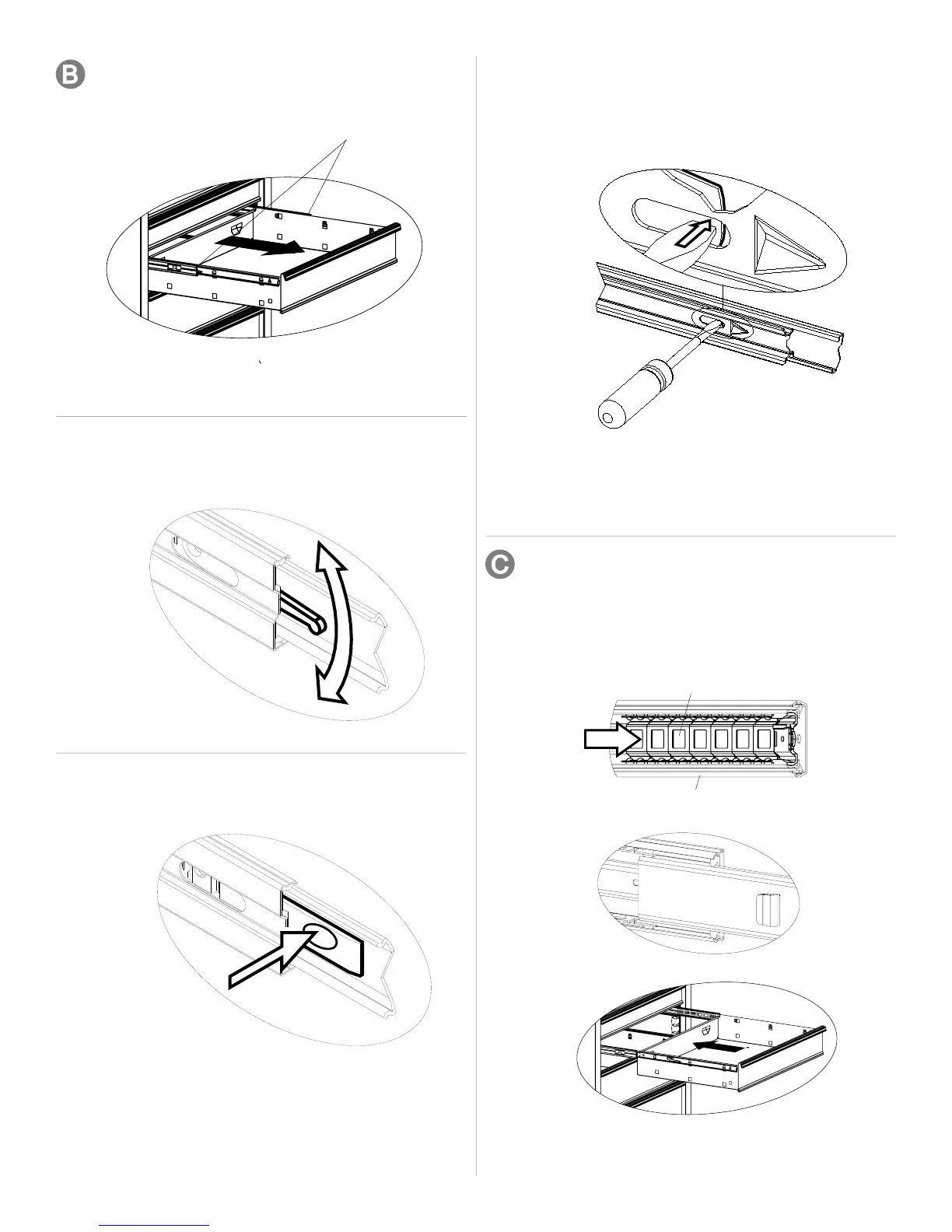 B

C