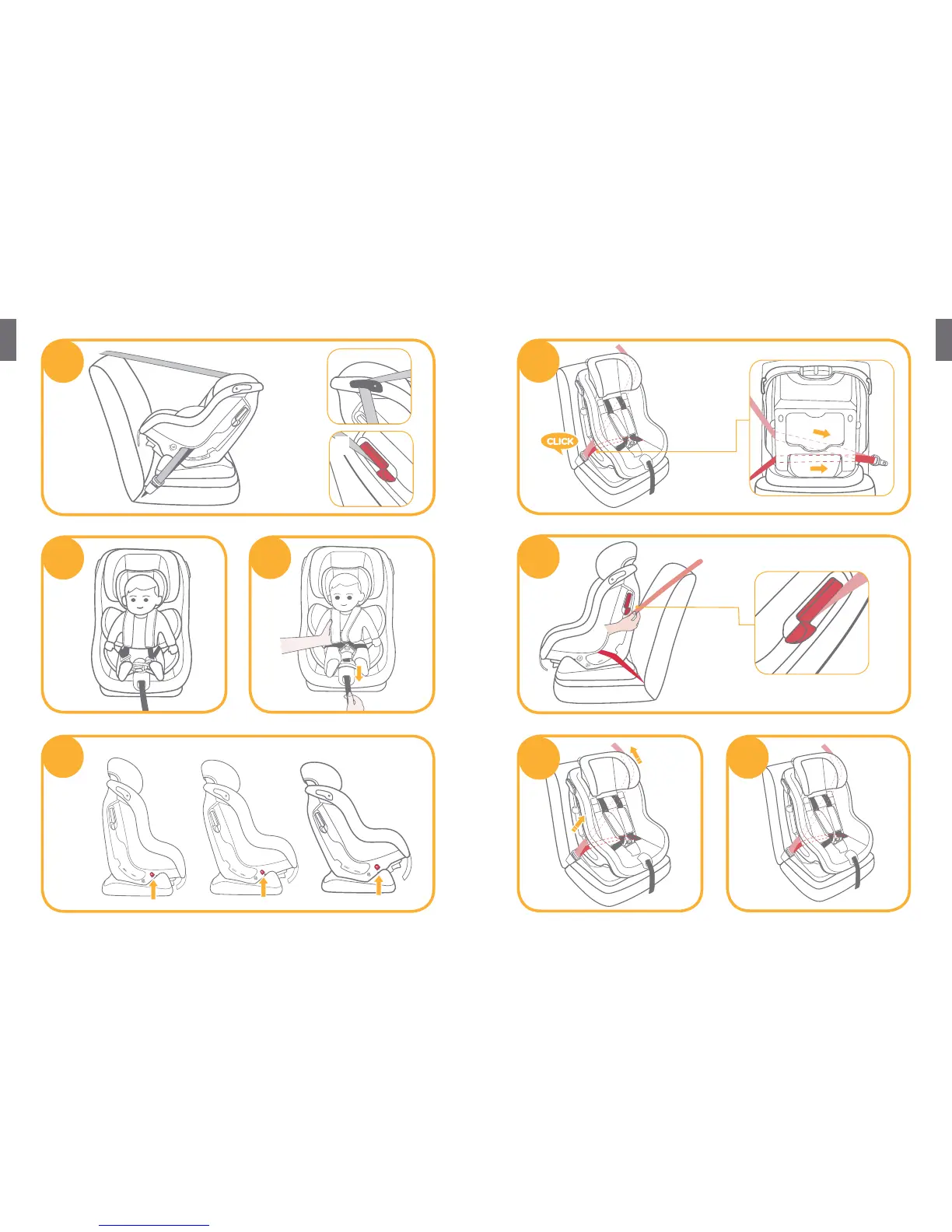 CLICK