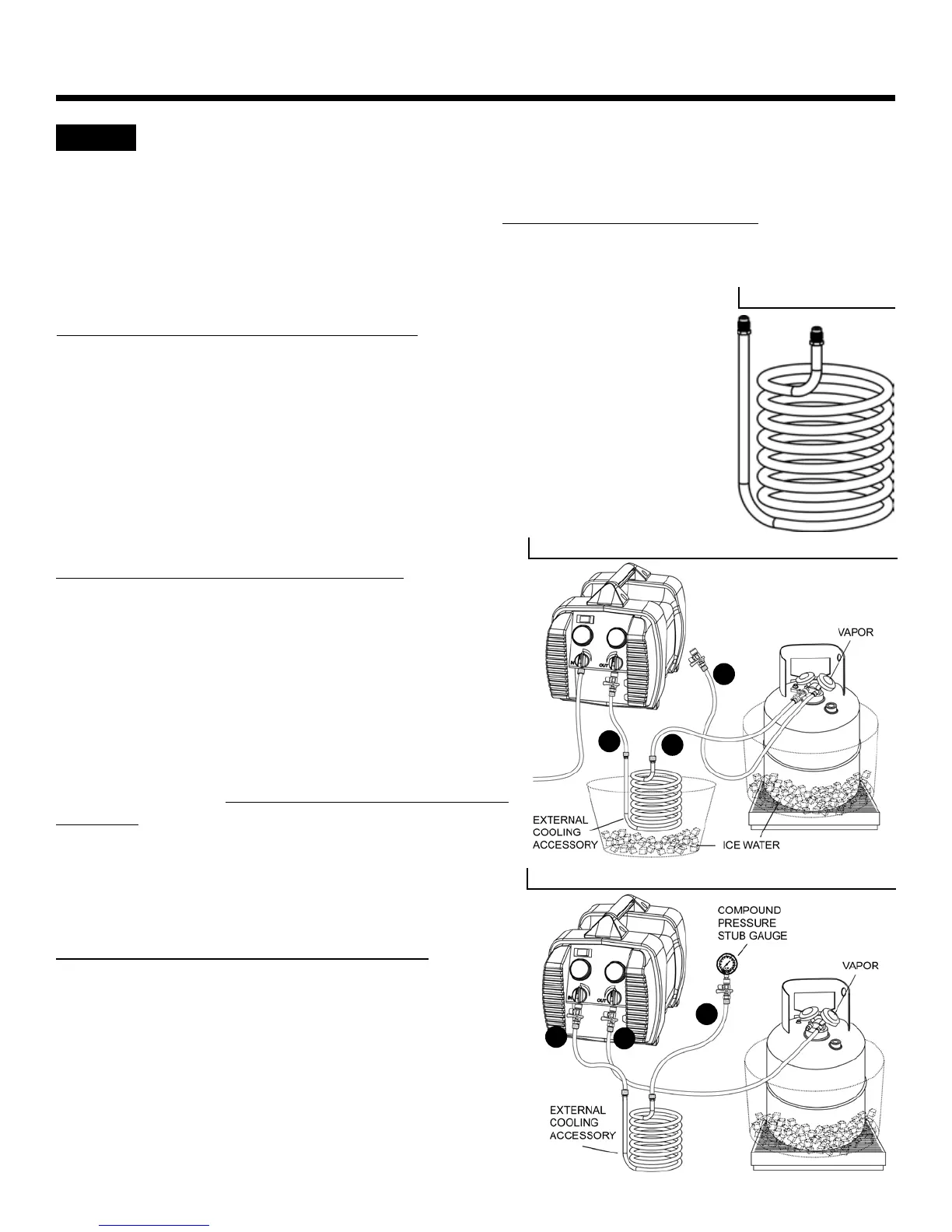 VAPOR

EXTERNAL COOLING ACCESSORY

ICE WATER

COMPOUND PRESSURE STUB GAUGE

VAPOR

EXTERNAL COOLING ACCESSORY